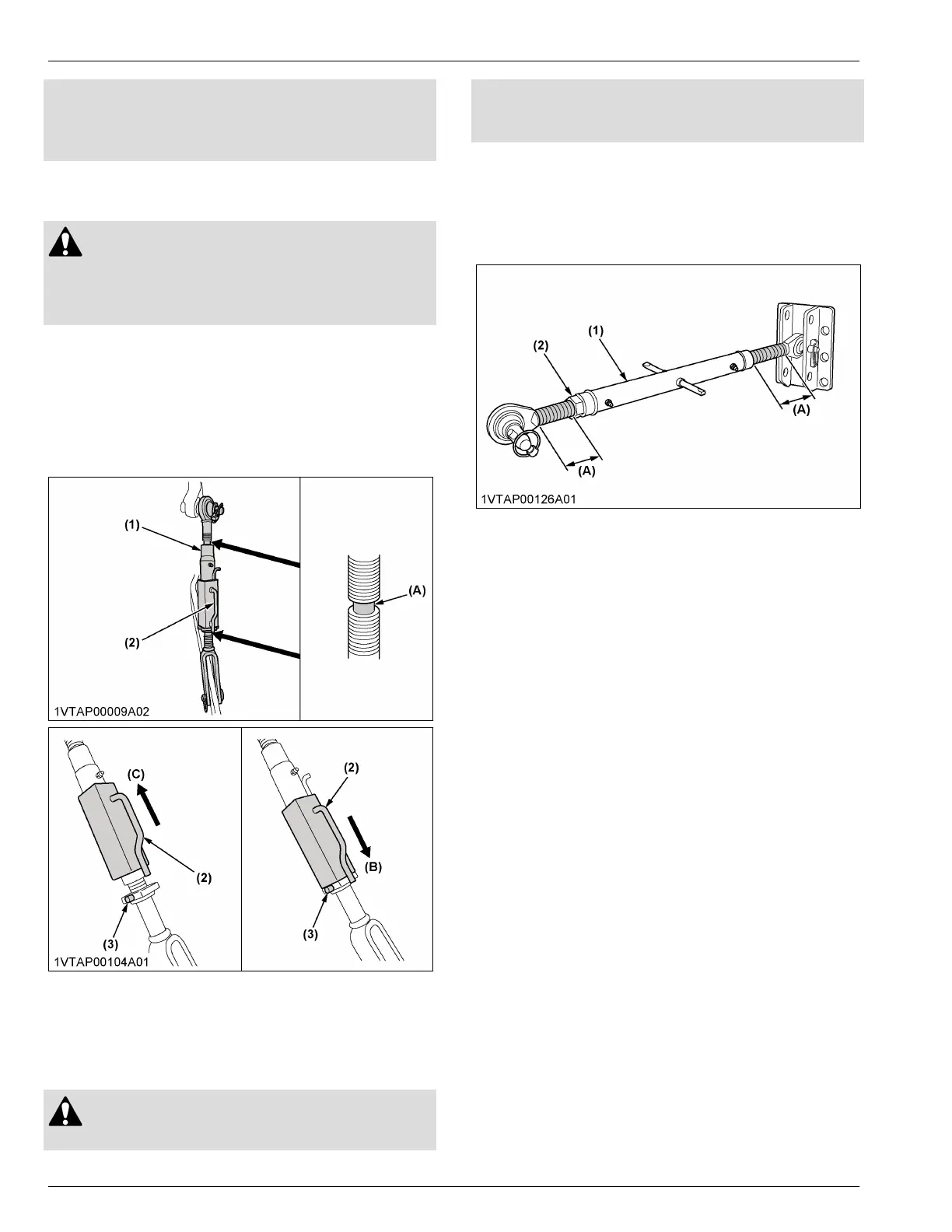 (1)

(2)

(A)

1VTAP00009A02

(C)

(2)

(3)

1VTAP00104A01

(2)

(B)

(3)

(1)

(2)

(A)

(A)

1VTAP00126A01