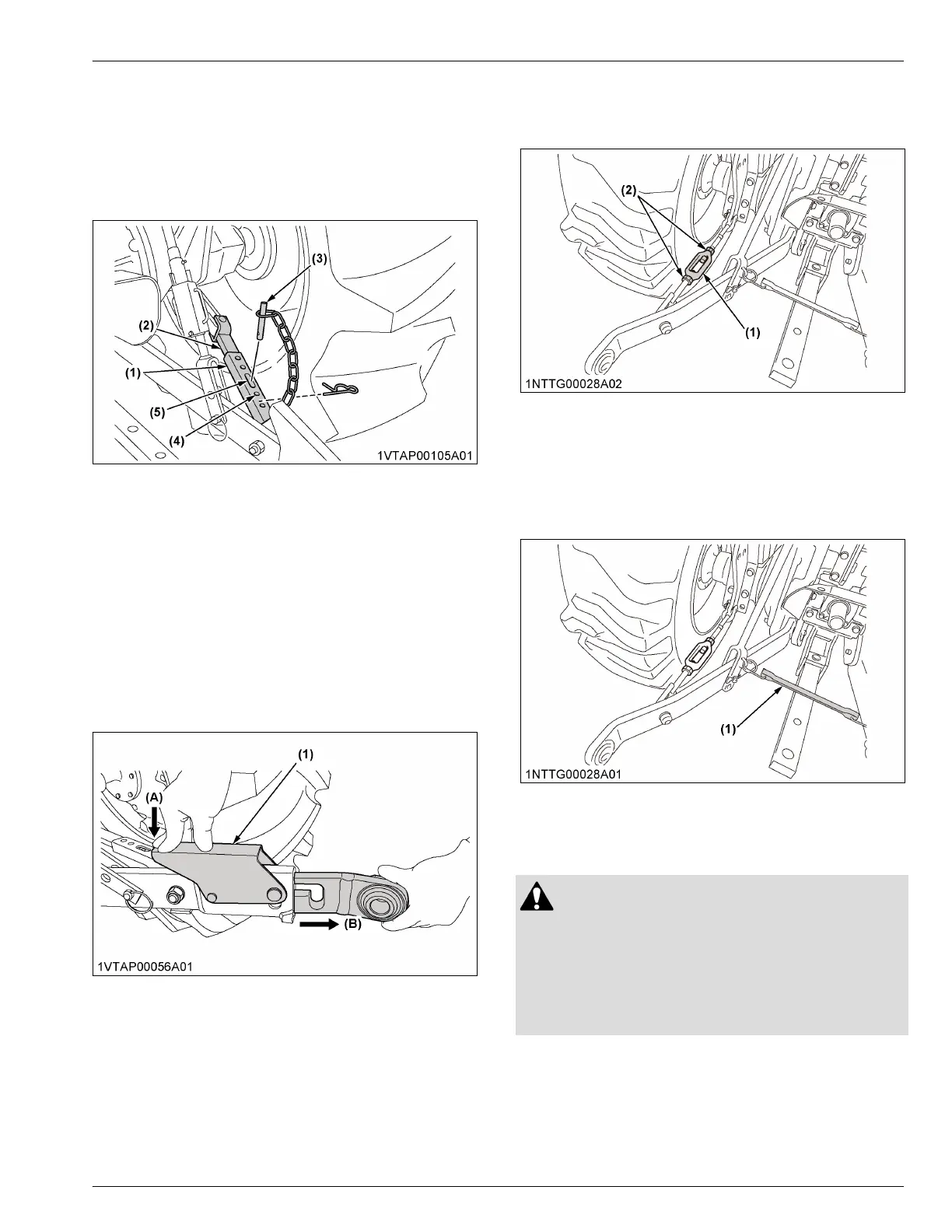 (3)

(2)

(1)

(5)

(4)

1VTAP00105A01

(1)

(A)

(B)

1VTAP00056A01

(2)

(1)

1NTTG00028A02

(1)

1NTTG00028A01