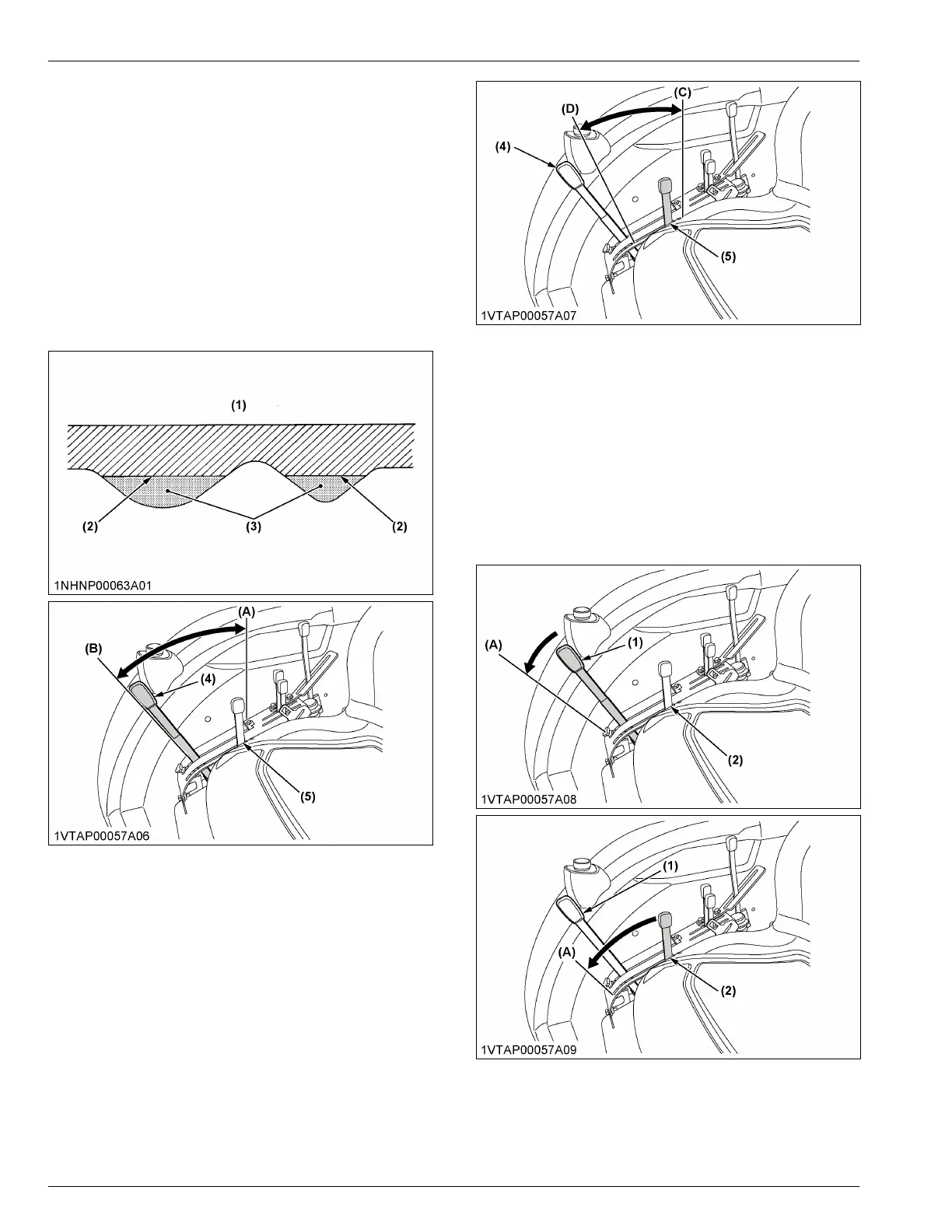 (1)

(2)

(3)

(2)

1NHNP00063A01

(A)

(B)

(4)

(5)

1VTAP00057A06

(C)

(D)

(4)

(5)

1VTAP00057A07

(A)

(1)

(2)

1VTAP00057A08

(1)

(A)

(2)

1VTAP00057A09