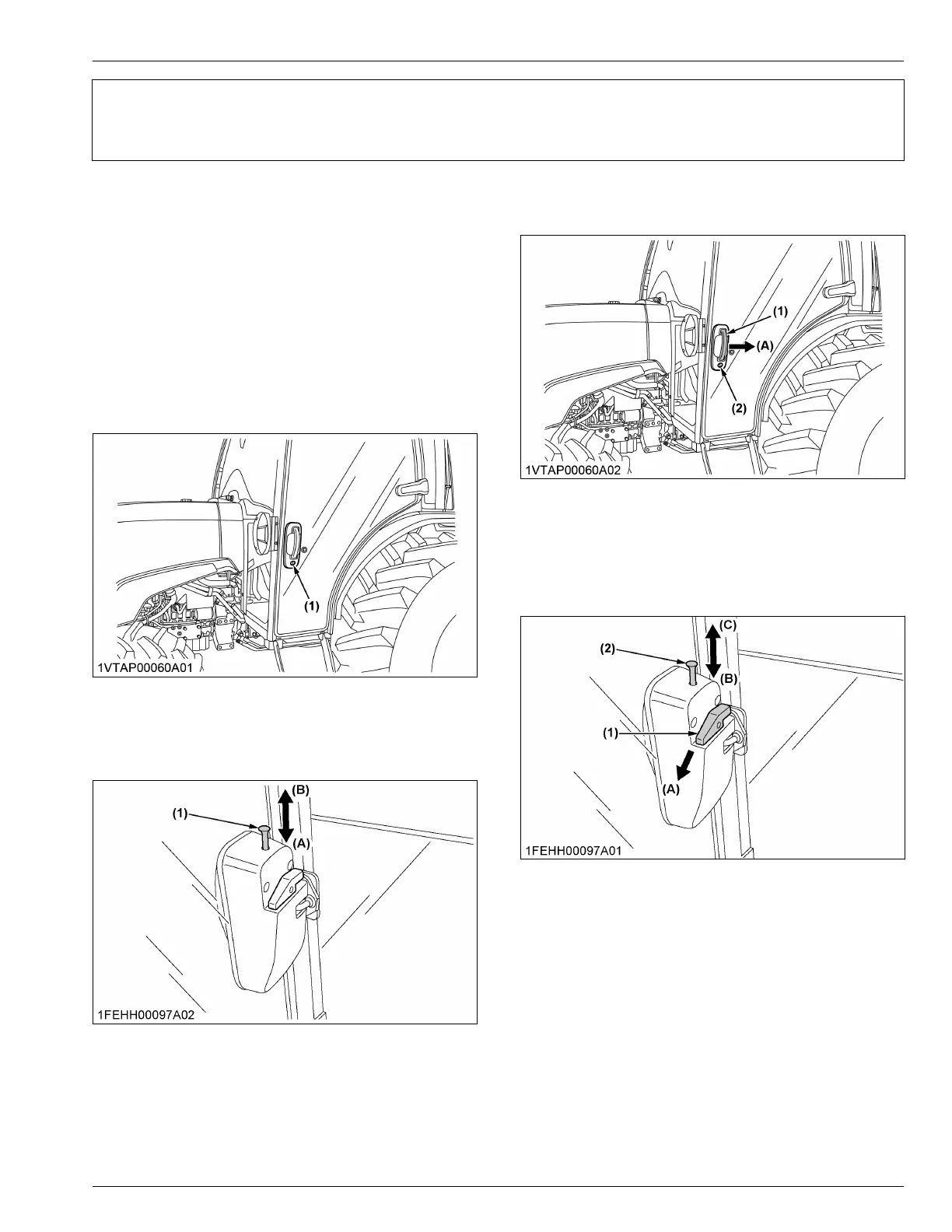 (1)

1VTAP00060A01

(1)
(B)
(A)

1FEHH00097A02

(1)
(A)
(2)

1VTAP00060A02

(C)
(2)
(B)
(1)
(A)

1FEHH00097A01