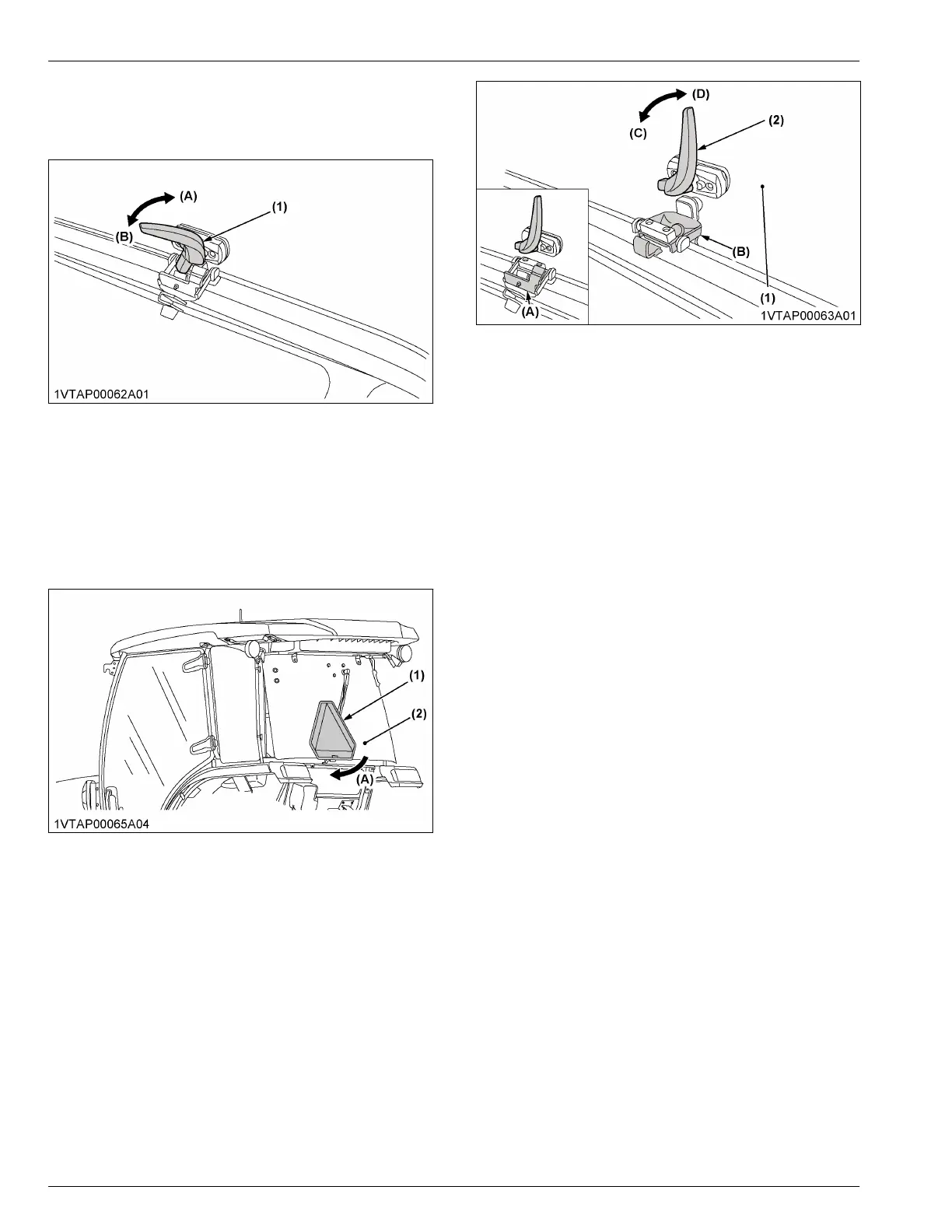 (A)
(B)
(1)
1VTAP00062A01

(1)
(2)
(A)
1VTAP00065A04

(D)
(C)
(2)
(B)
(A)
(1)
1VTAP00063A01