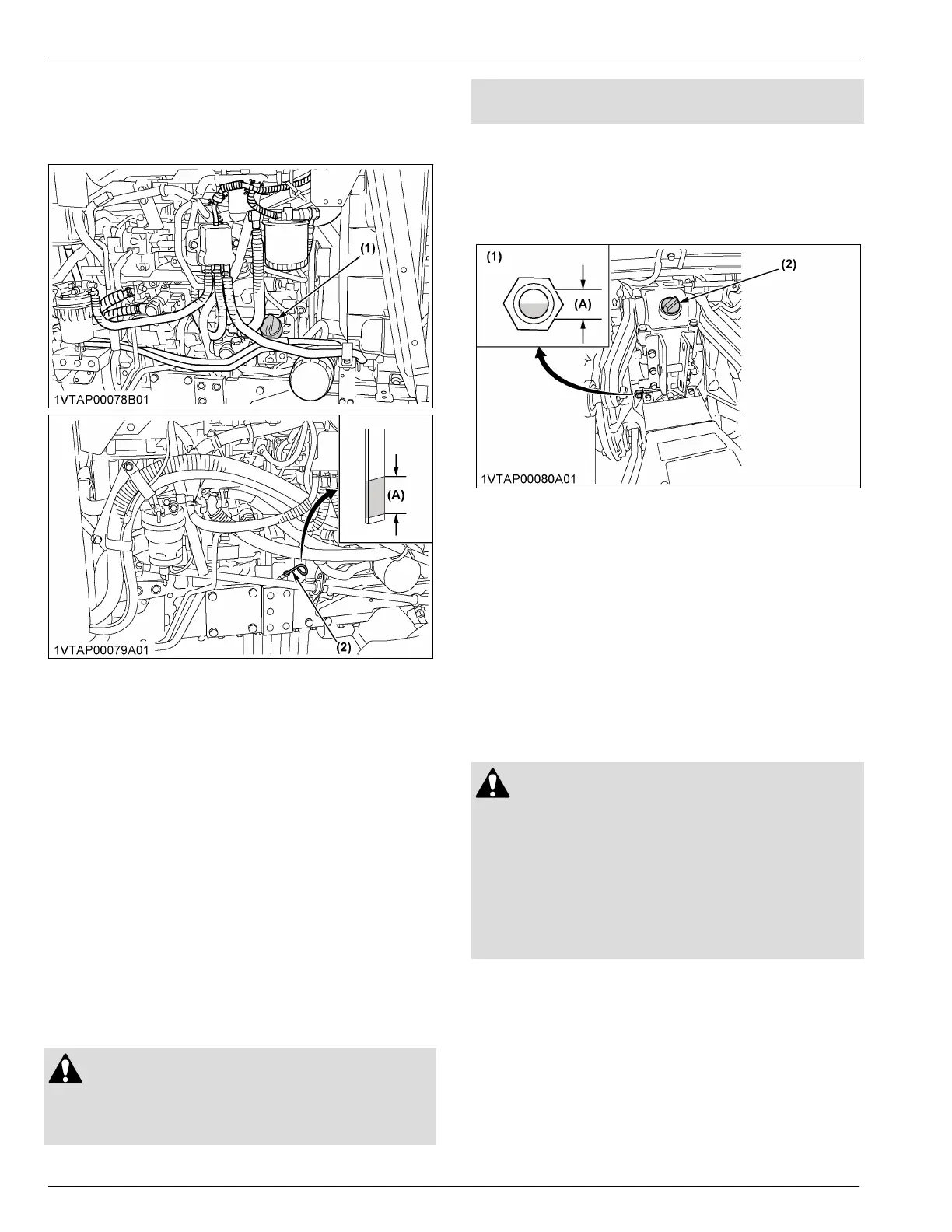 (1)

1VTAP00078B01

(A)

(2)

1VTAP00079A01

(1)

(A)

(2)

1VTAP00080A01