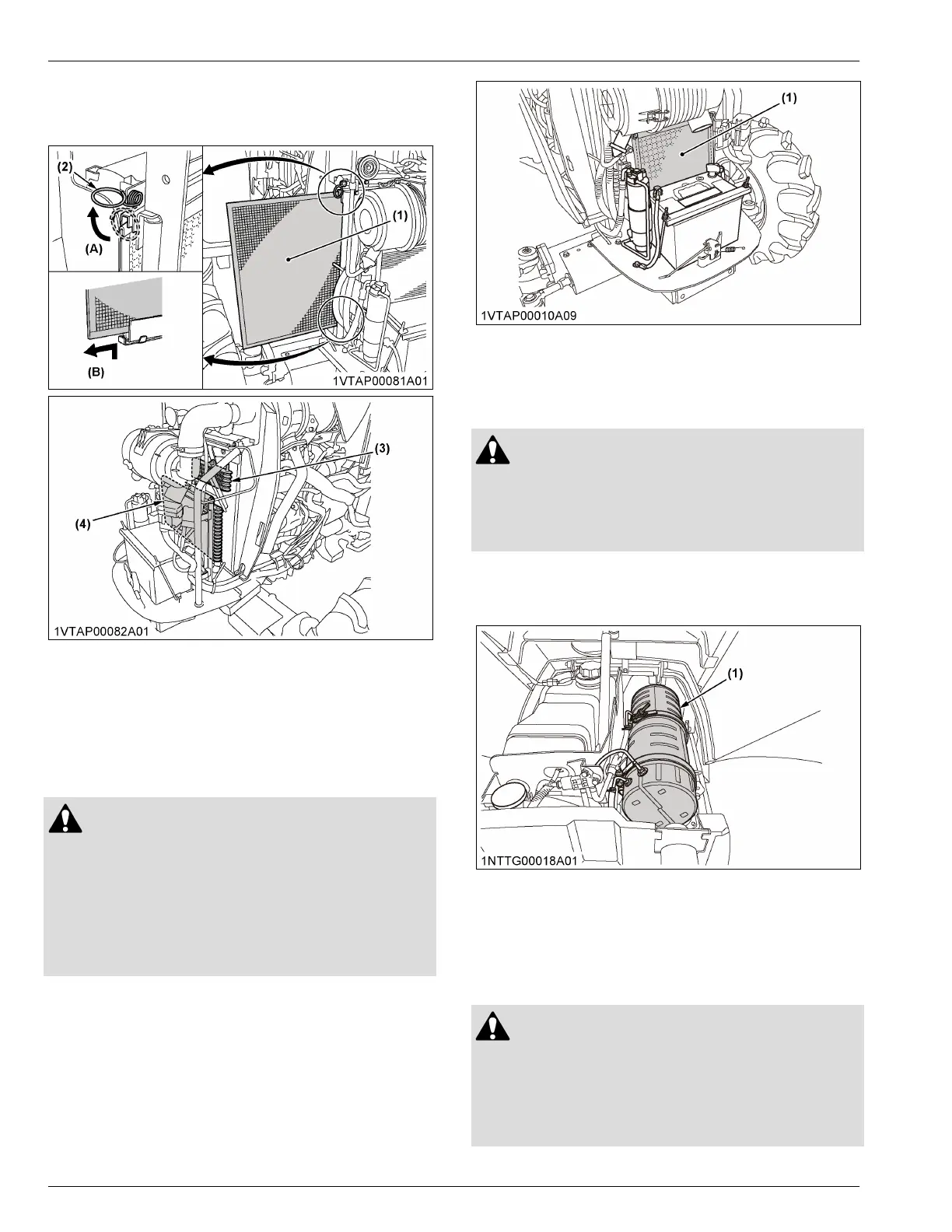 (2)

(A)

(B)

(1)

1VTAP00081A01

(3)

(4)

1VTAP00082A01

(1)

1VTAP00010A09

(1)

1NTTG00018A01