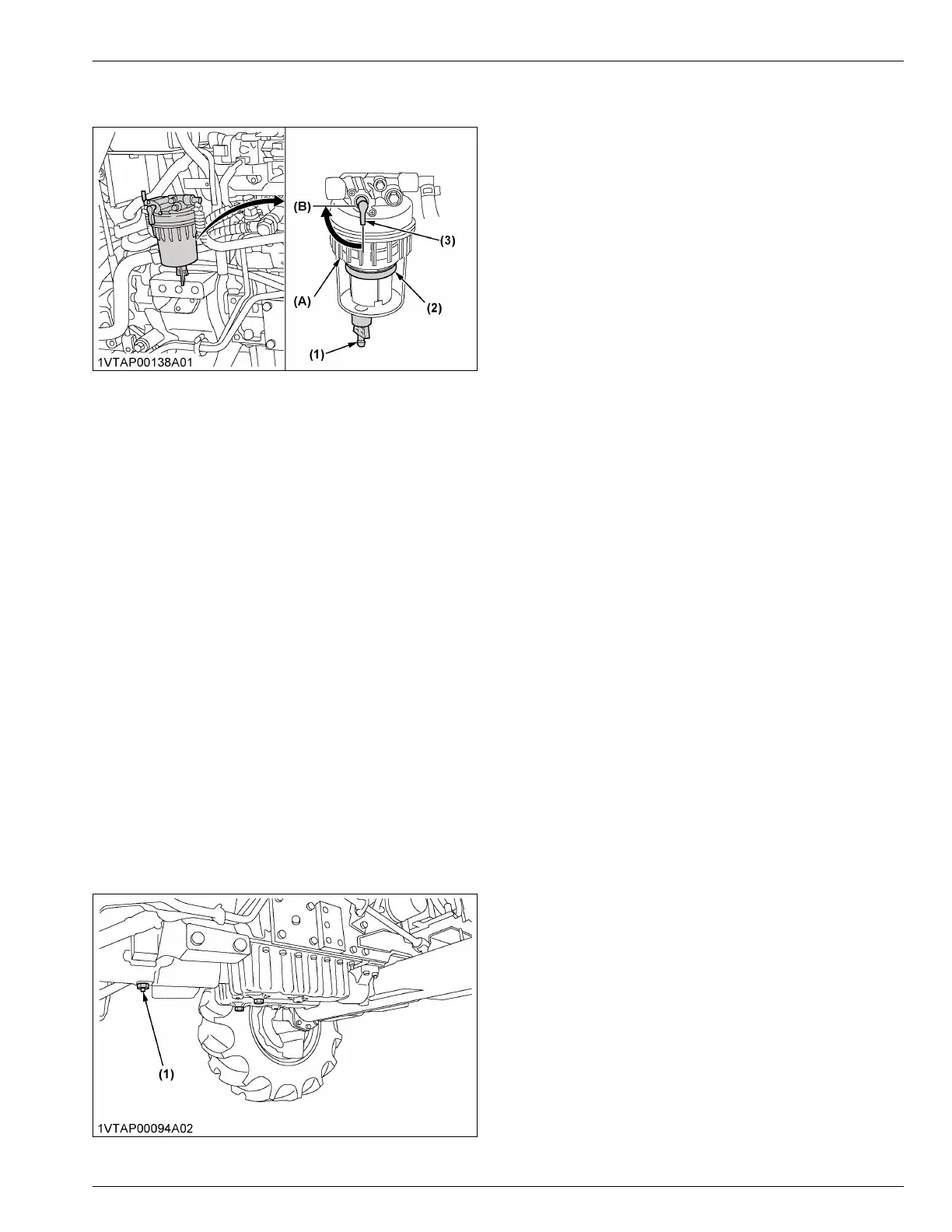 (B)
(3)
(A)
(2)
(1)
1VTAP00138A01

(1)
1VTAP00094A02