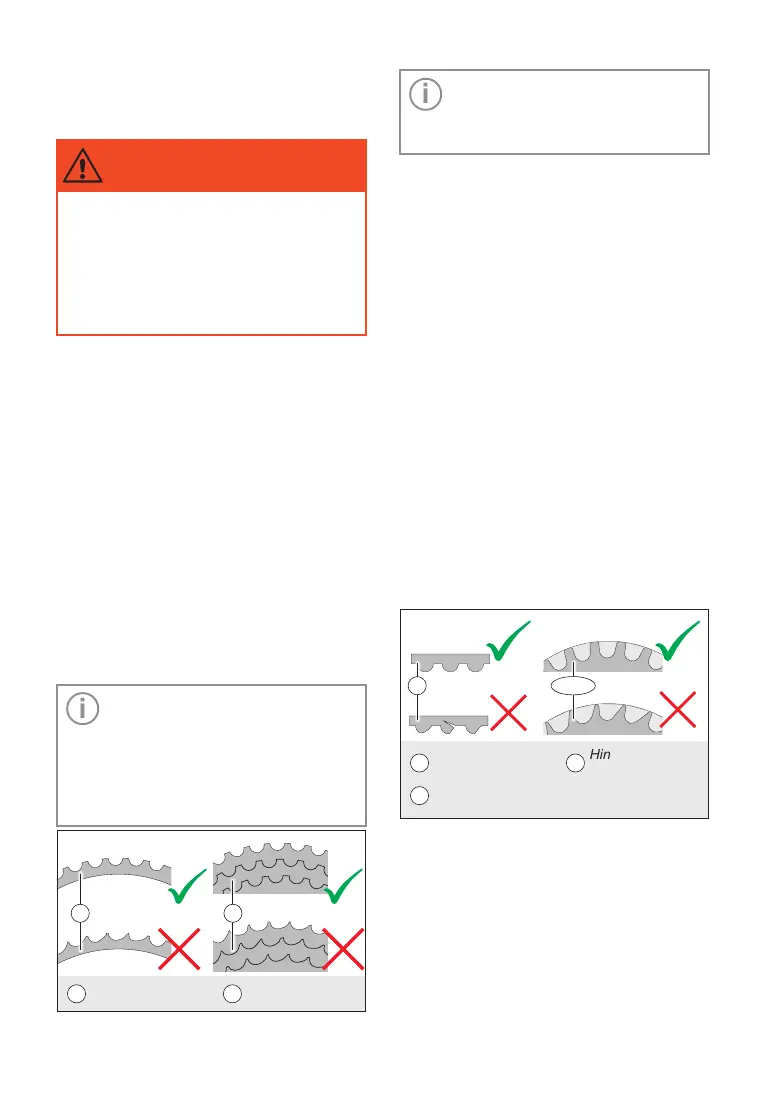 Hin