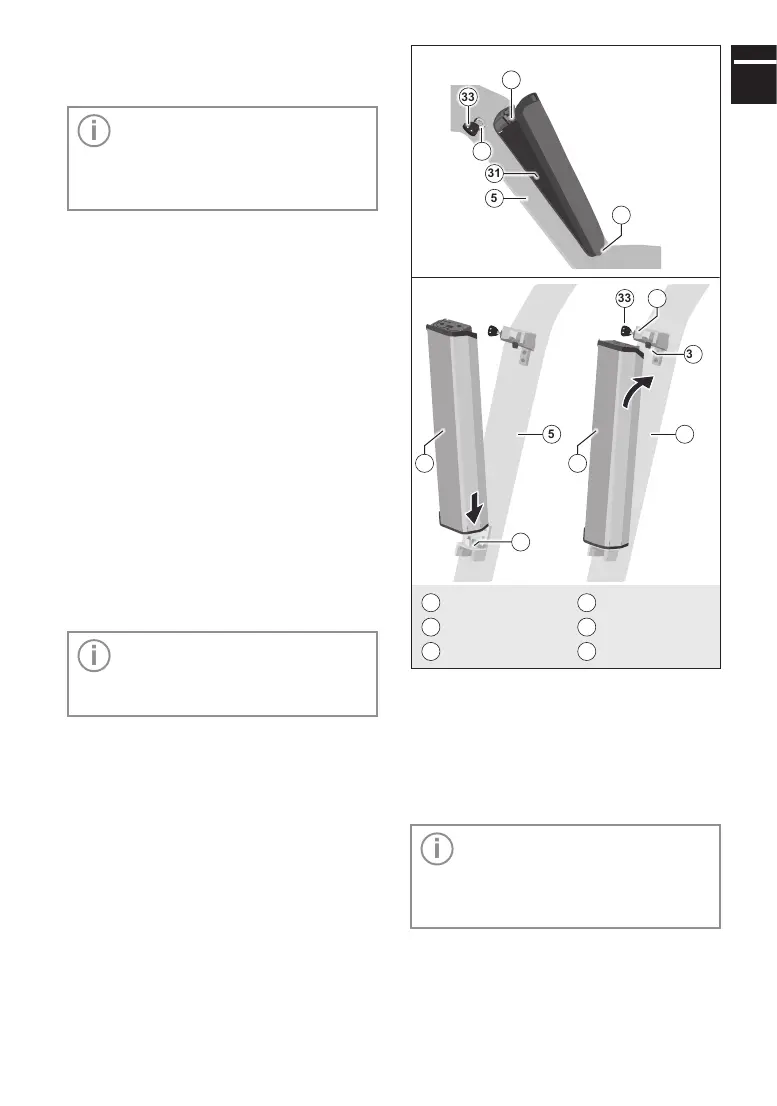 33

31

5

33

3

5