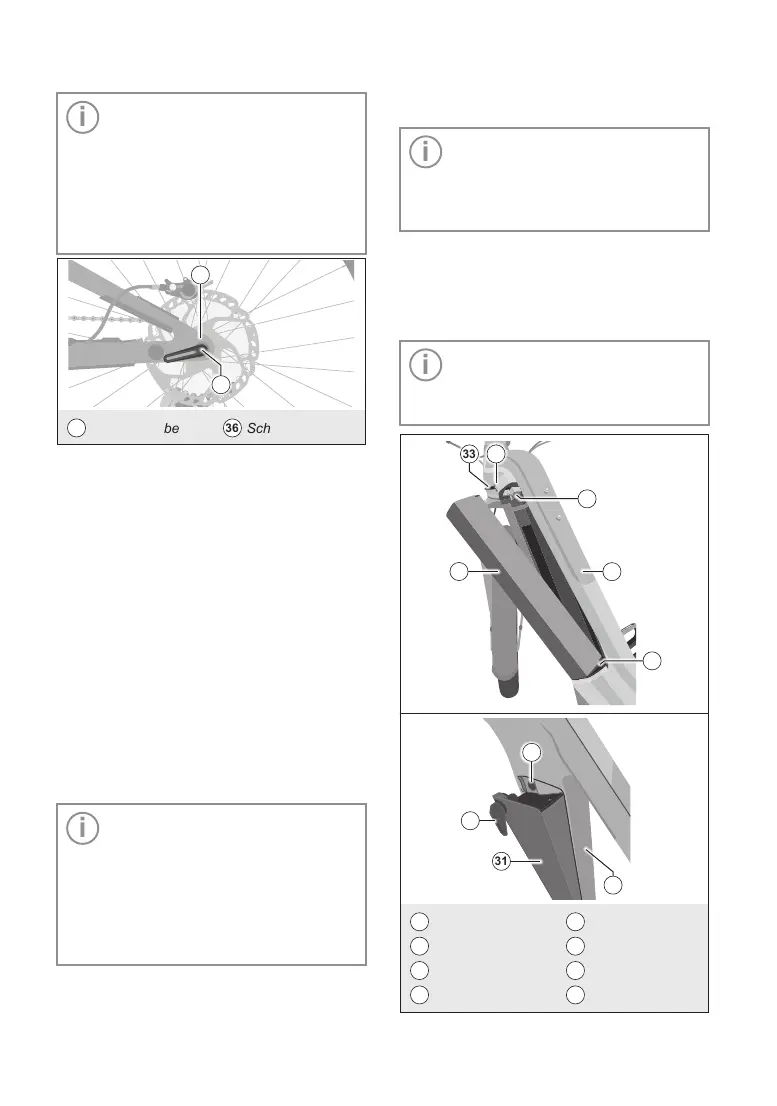 be 36 Sch

33

31