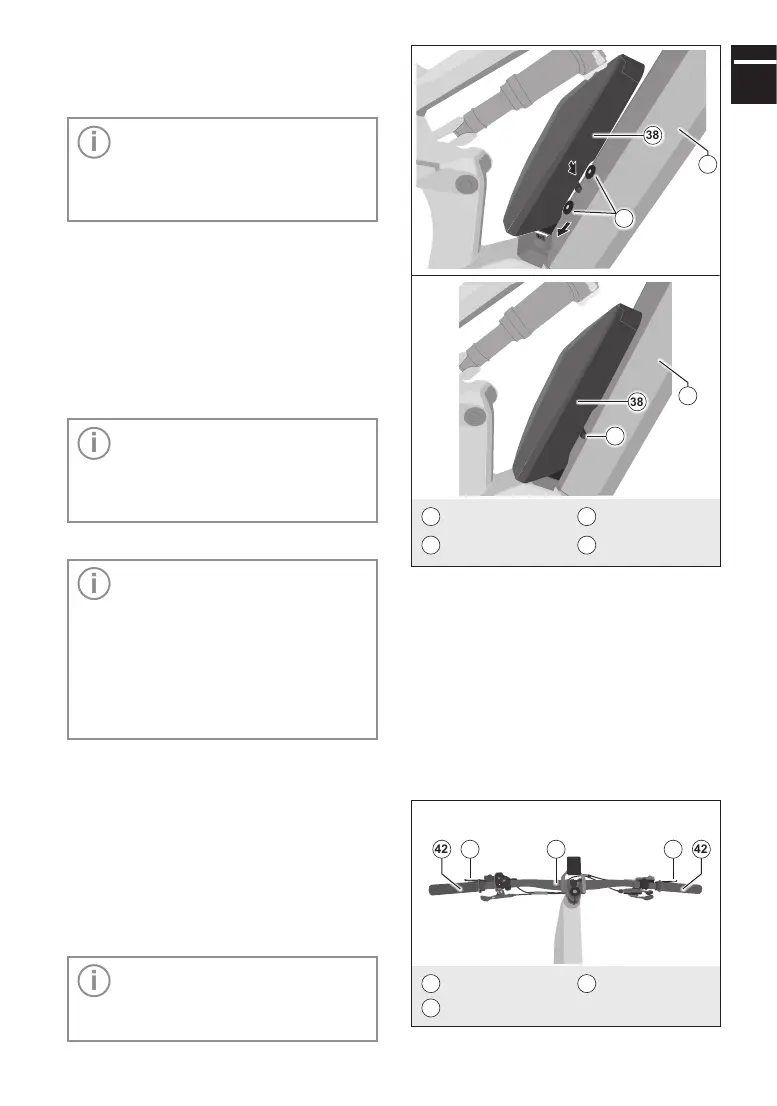 38

38

42

42