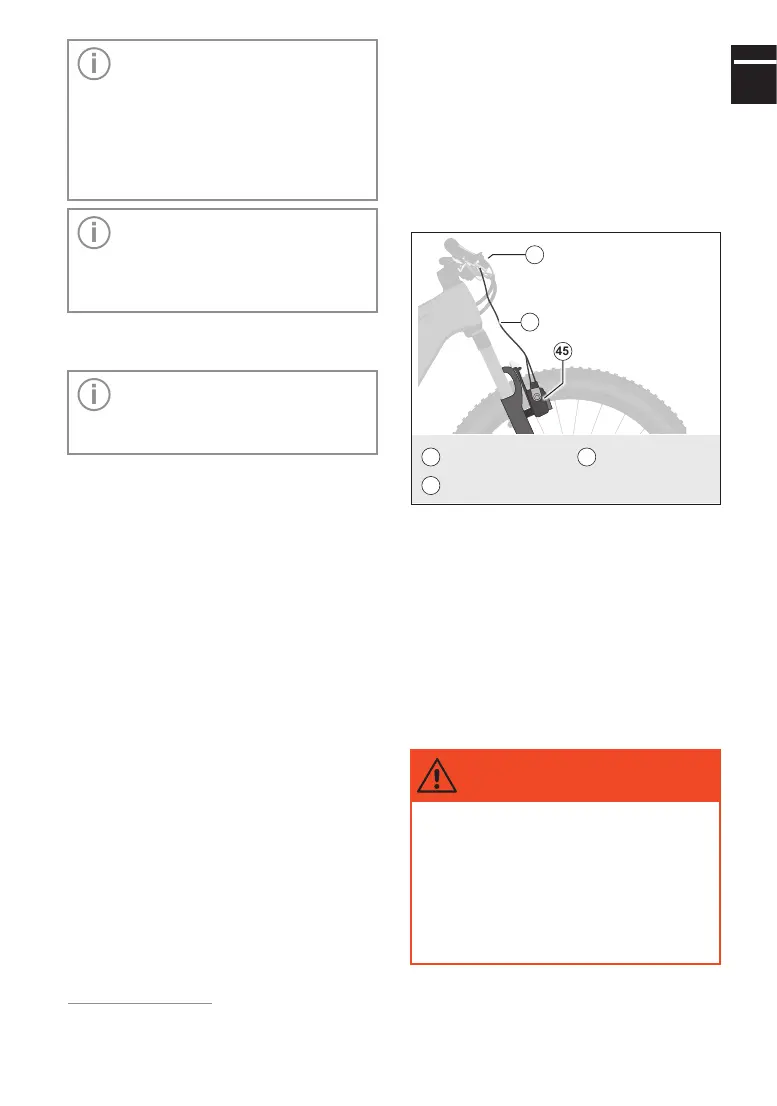 45