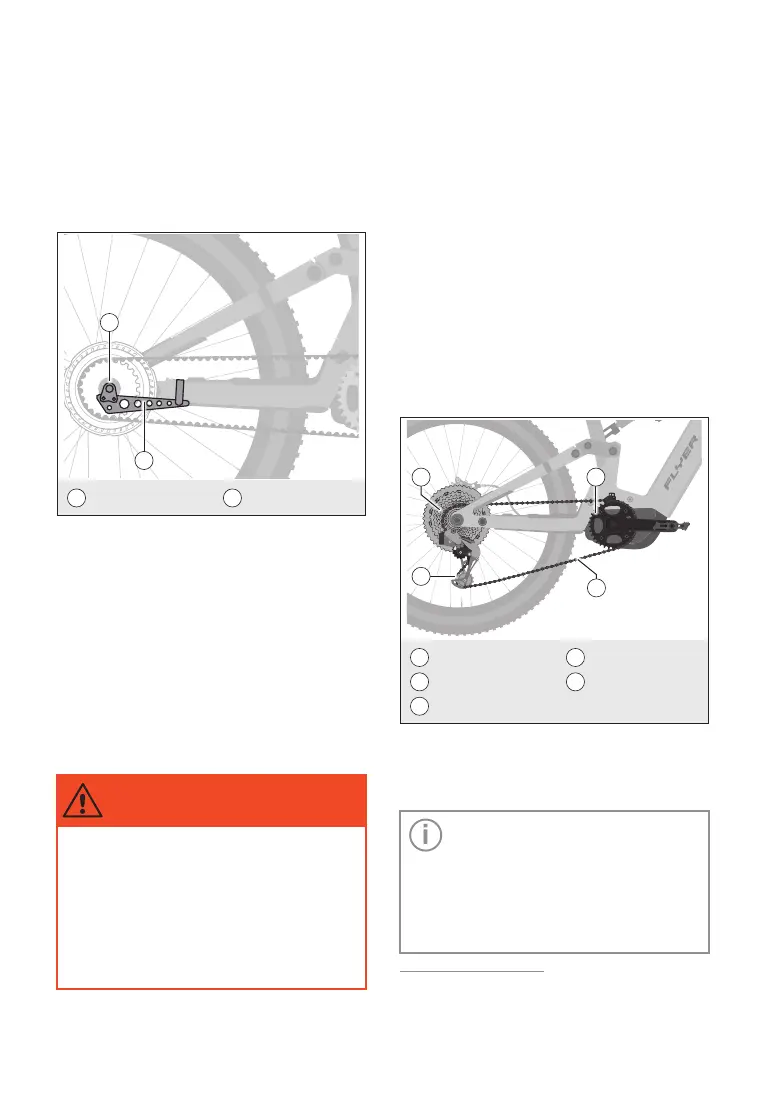 FLYER