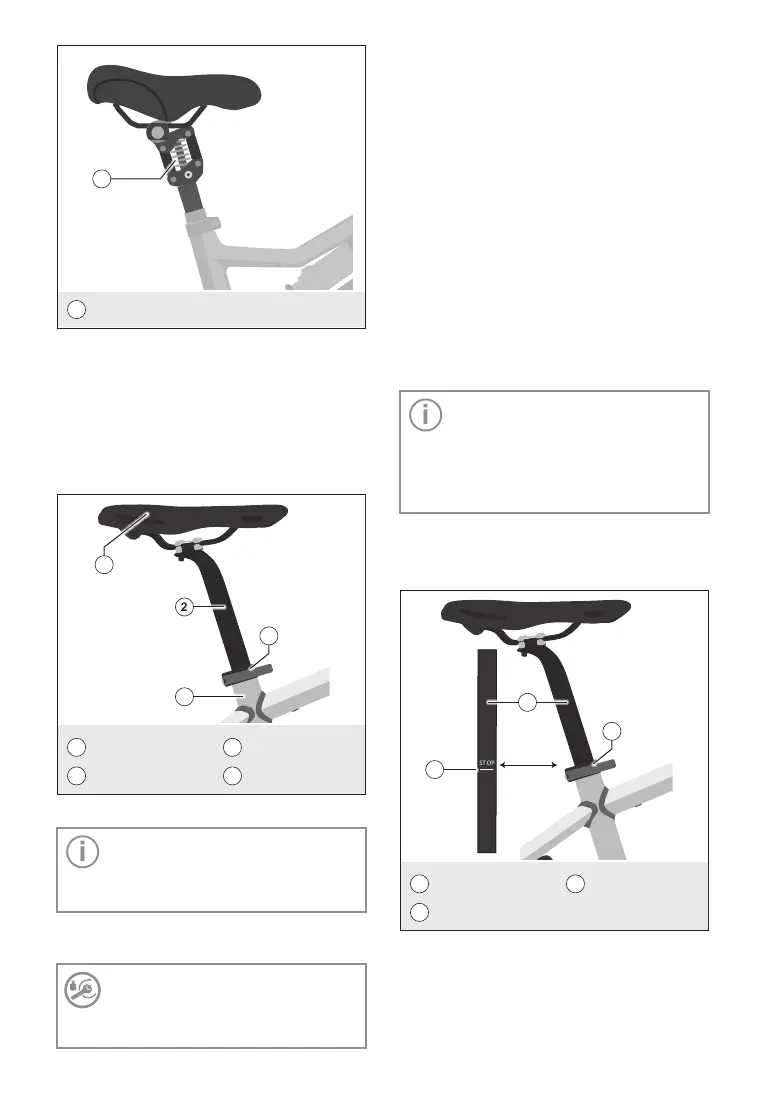 2

STOP