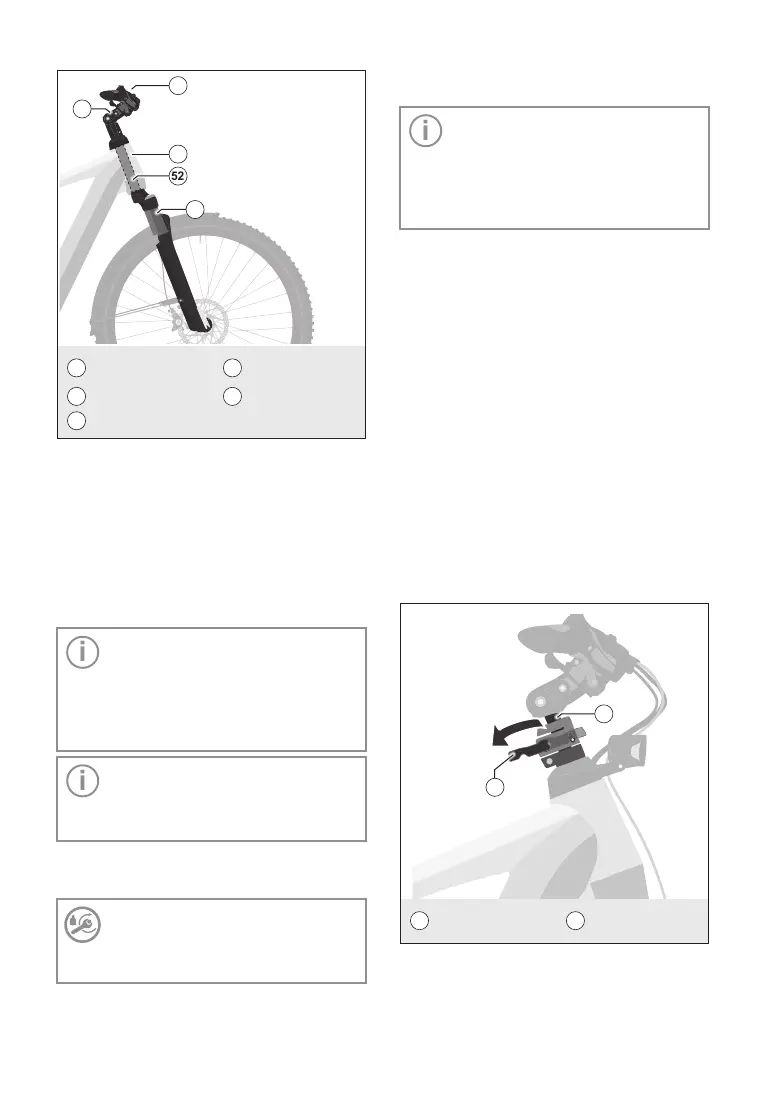 52