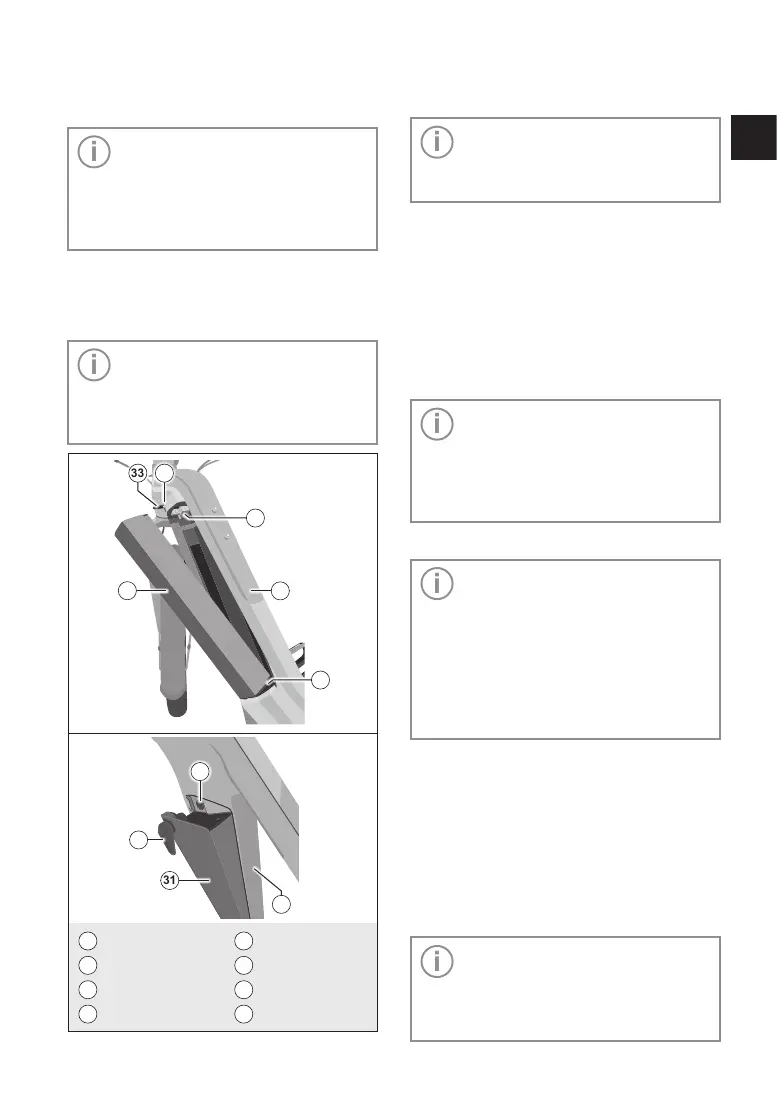 33

31