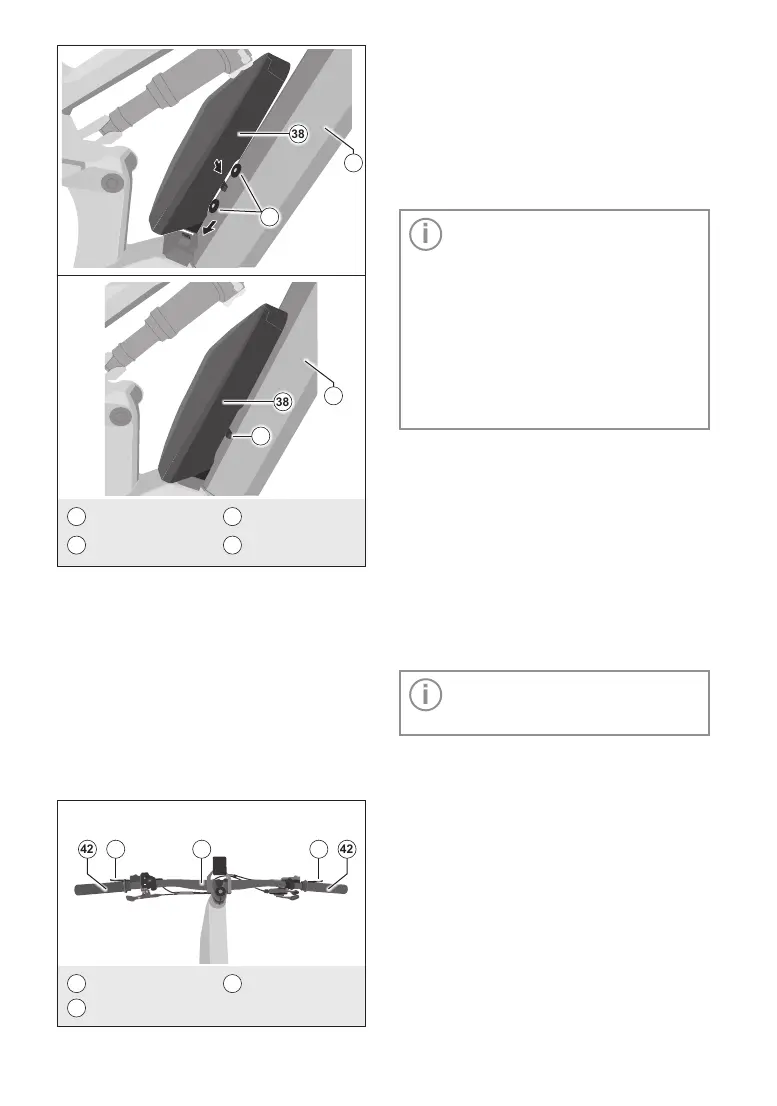 38

38

42

42