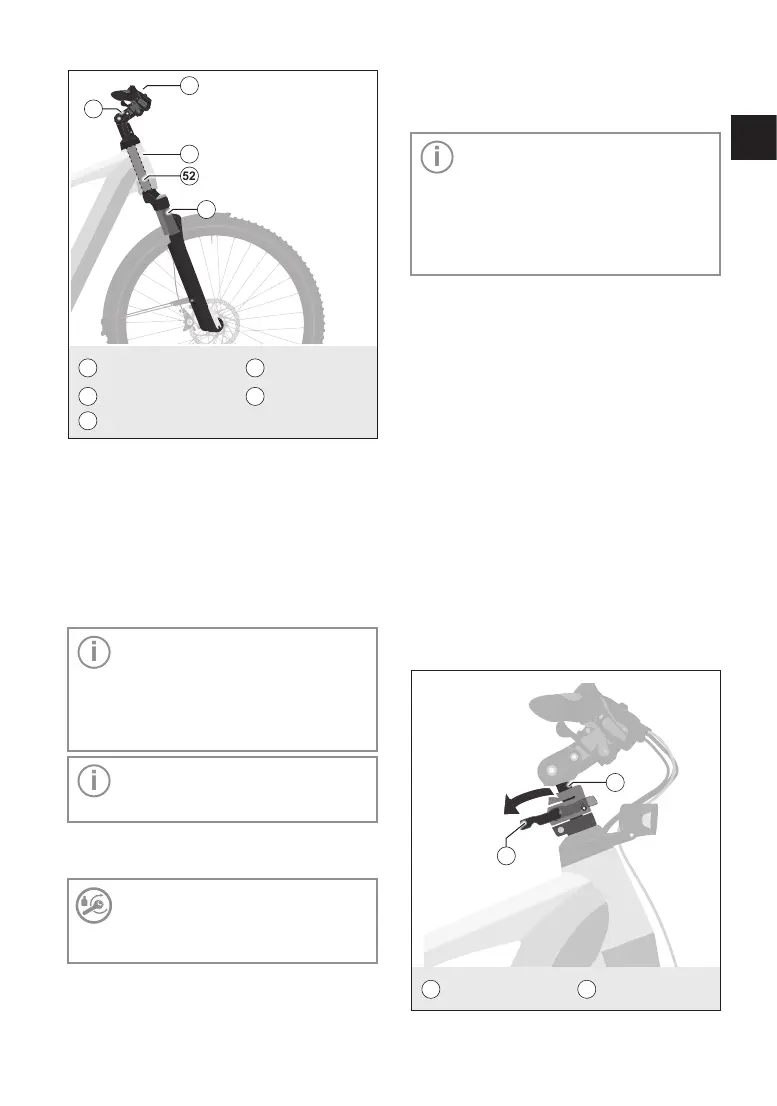 52