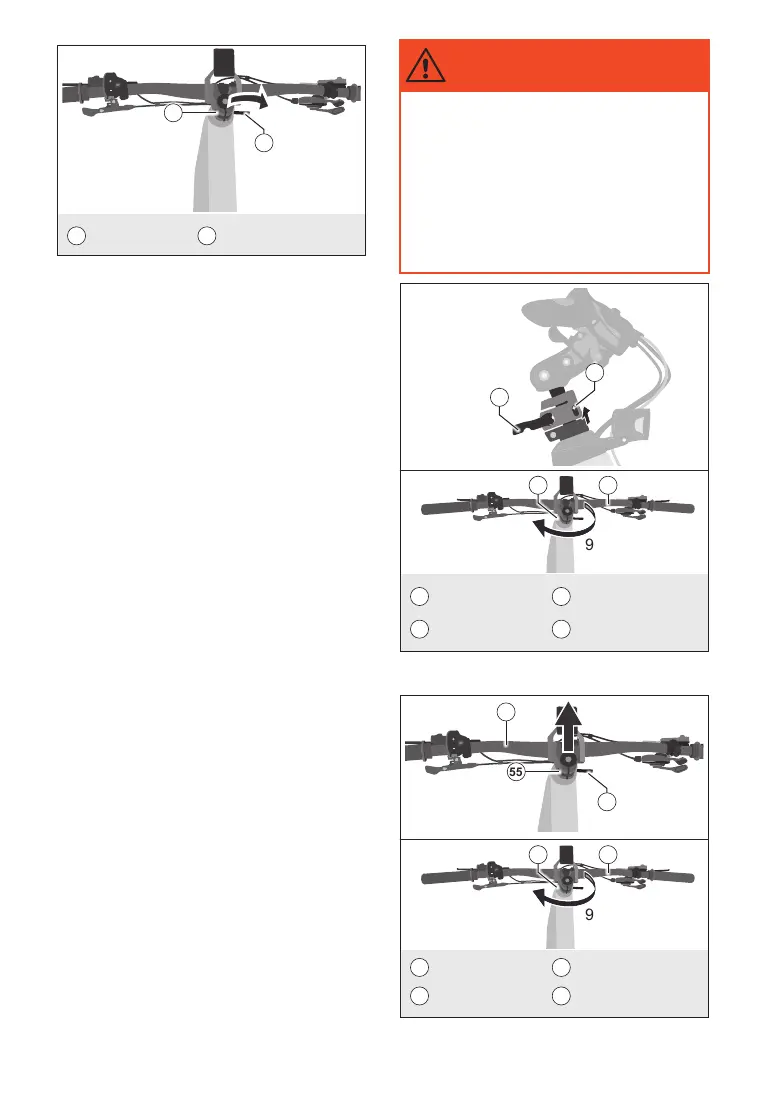 9

55

9