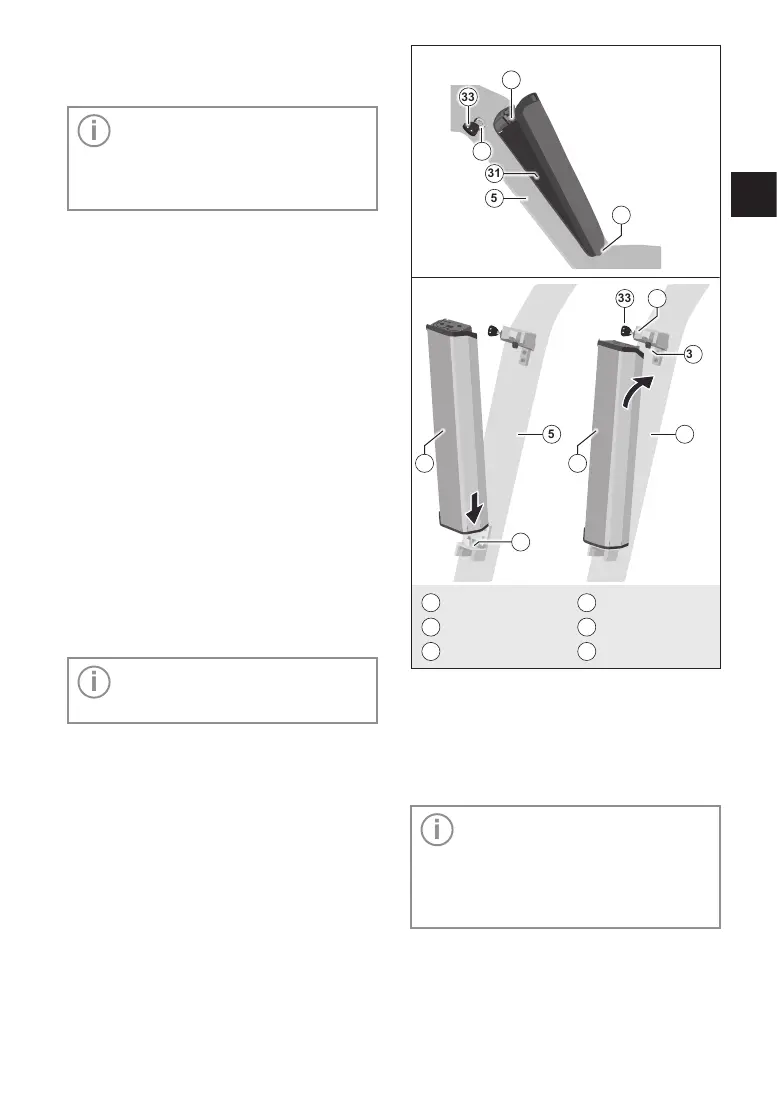 33

31

5

33

3

5