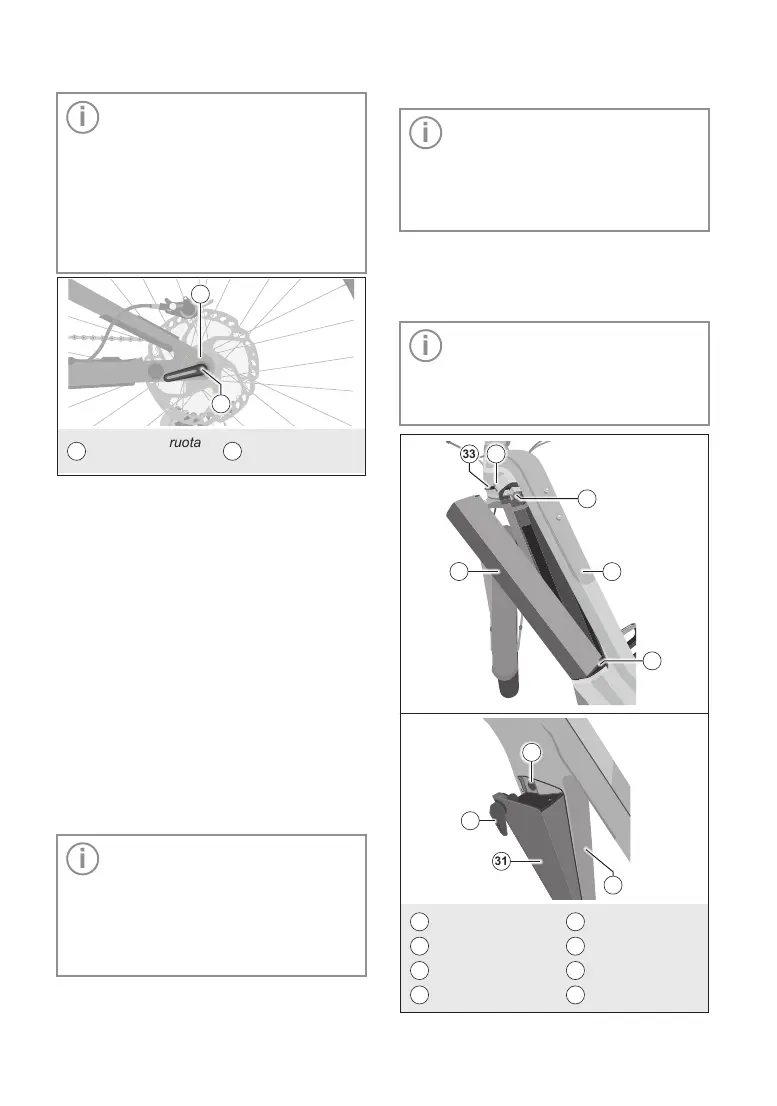 ruota

33

31