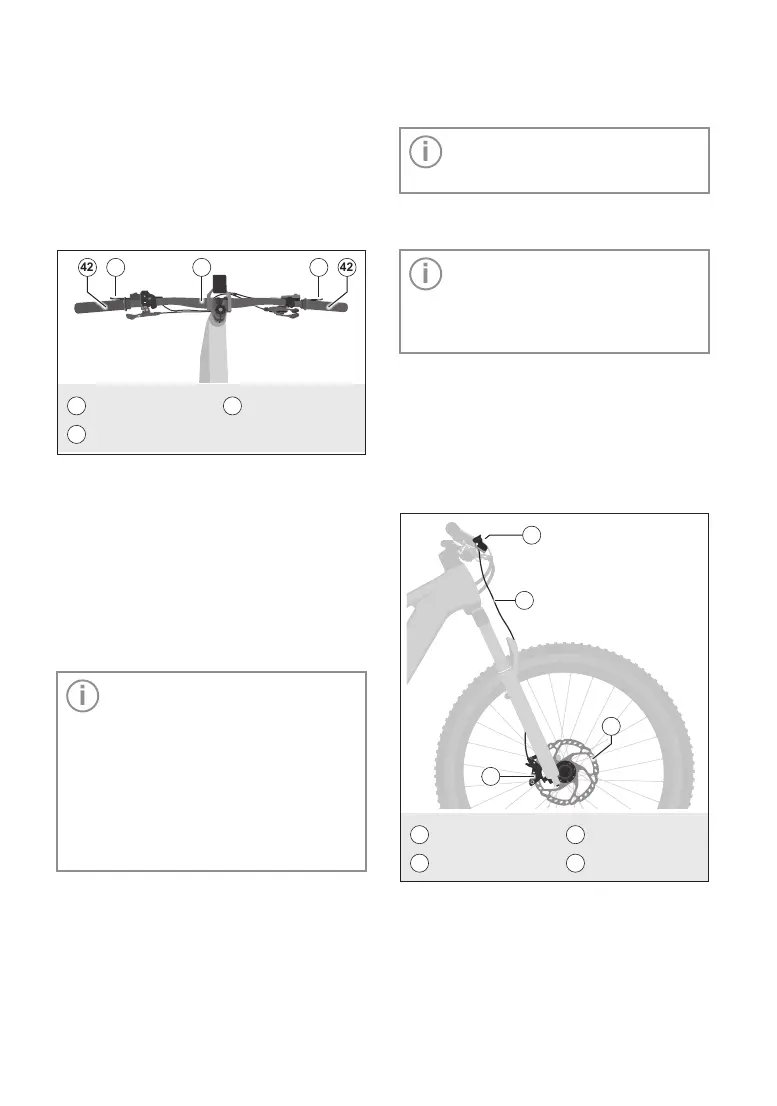 42

42