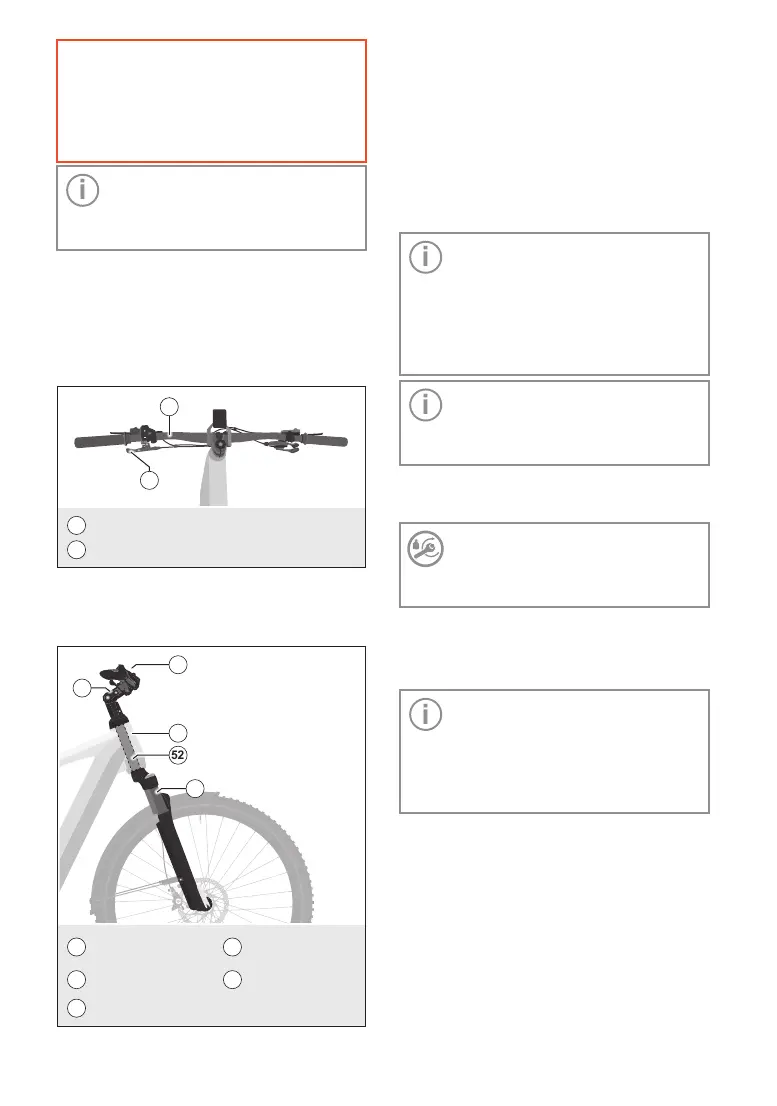 52