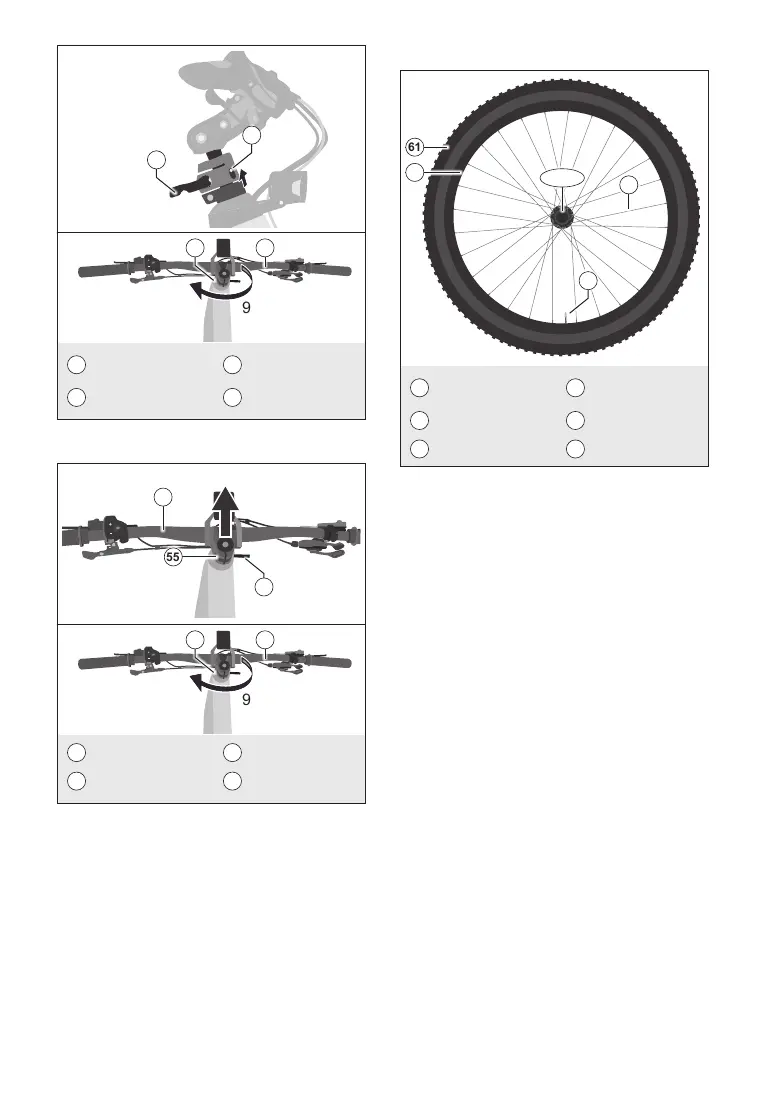 9

55

9

61