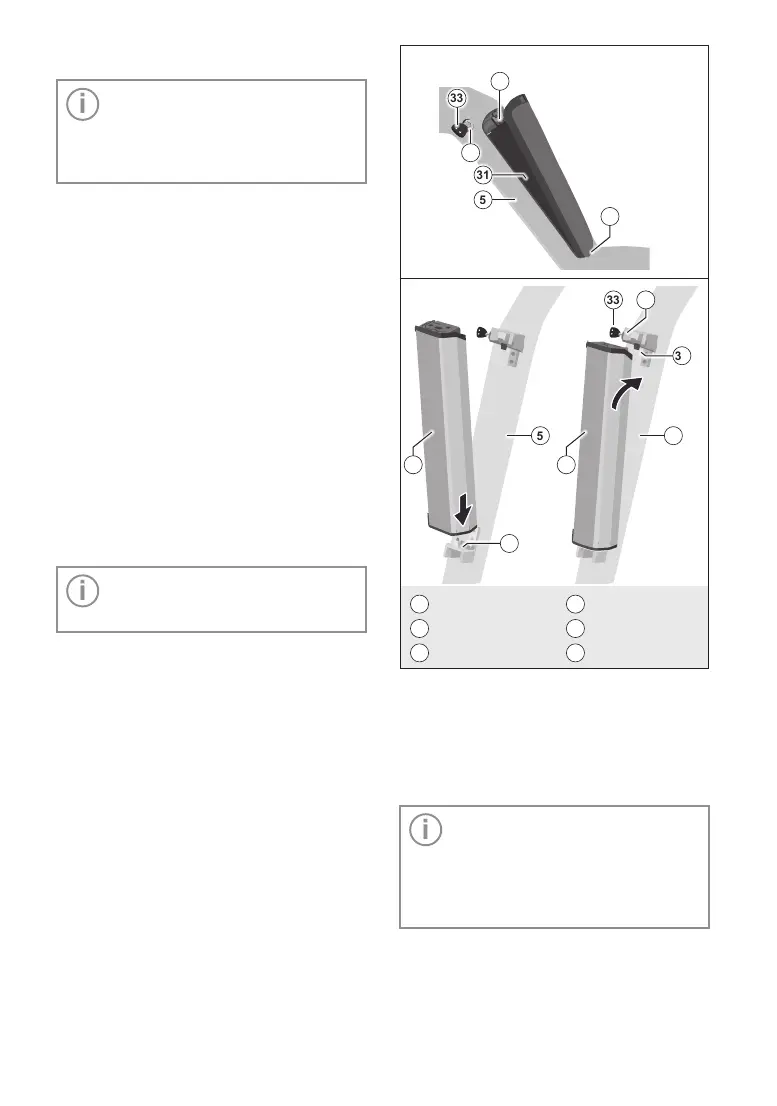 33
31
5
33
3
5