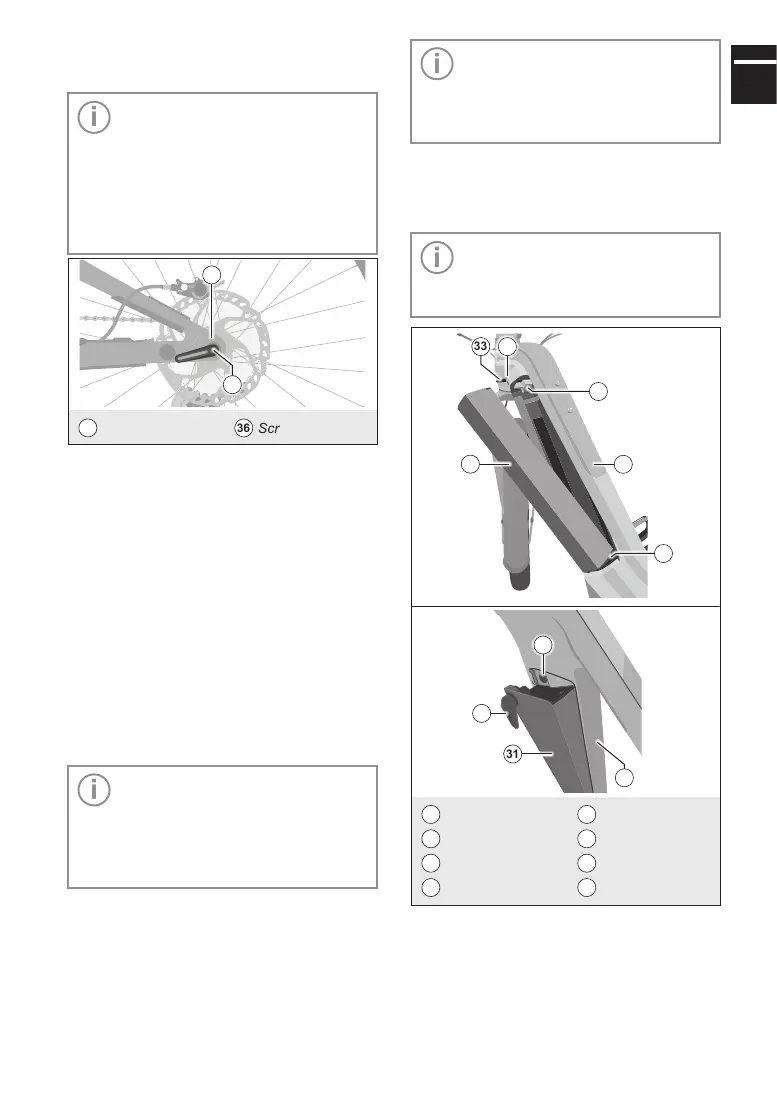 36 Scr

33

31