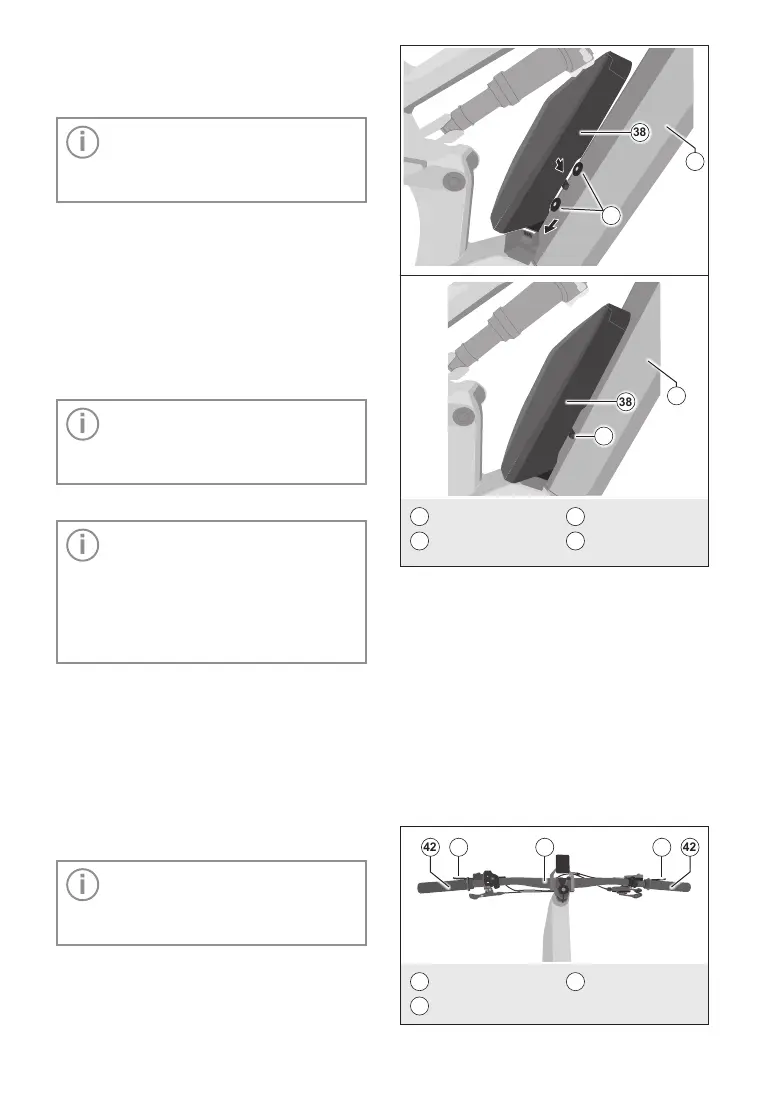 38

38

42

42