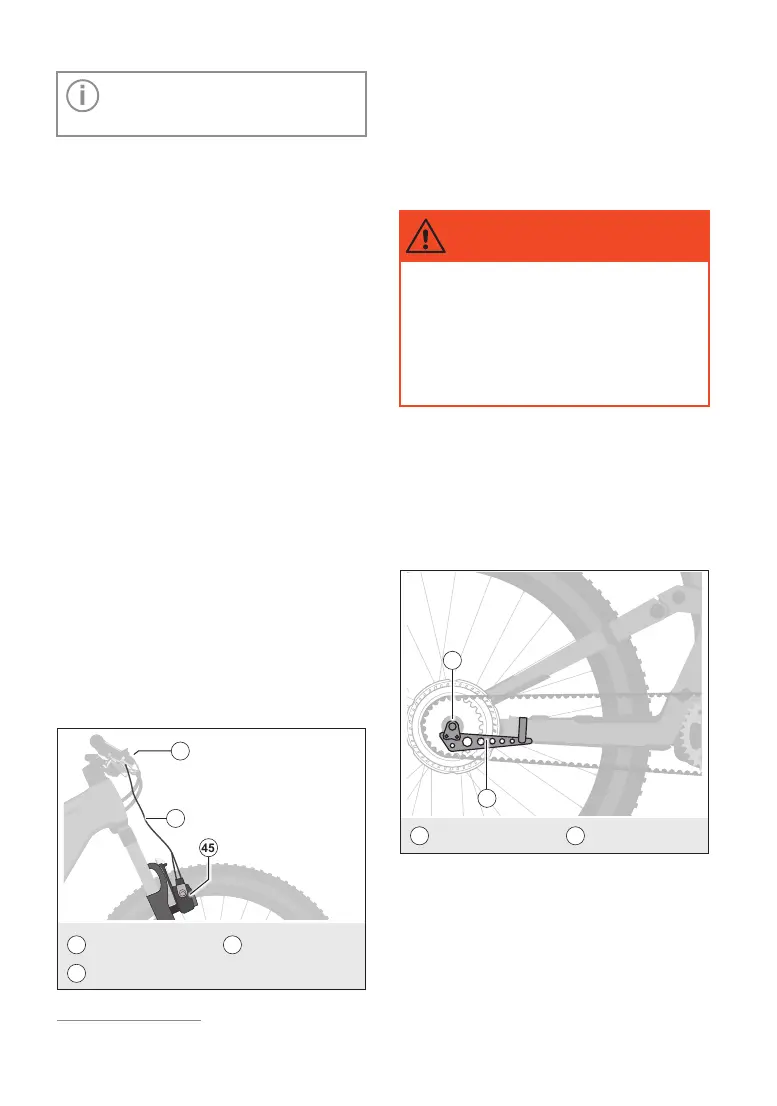 45