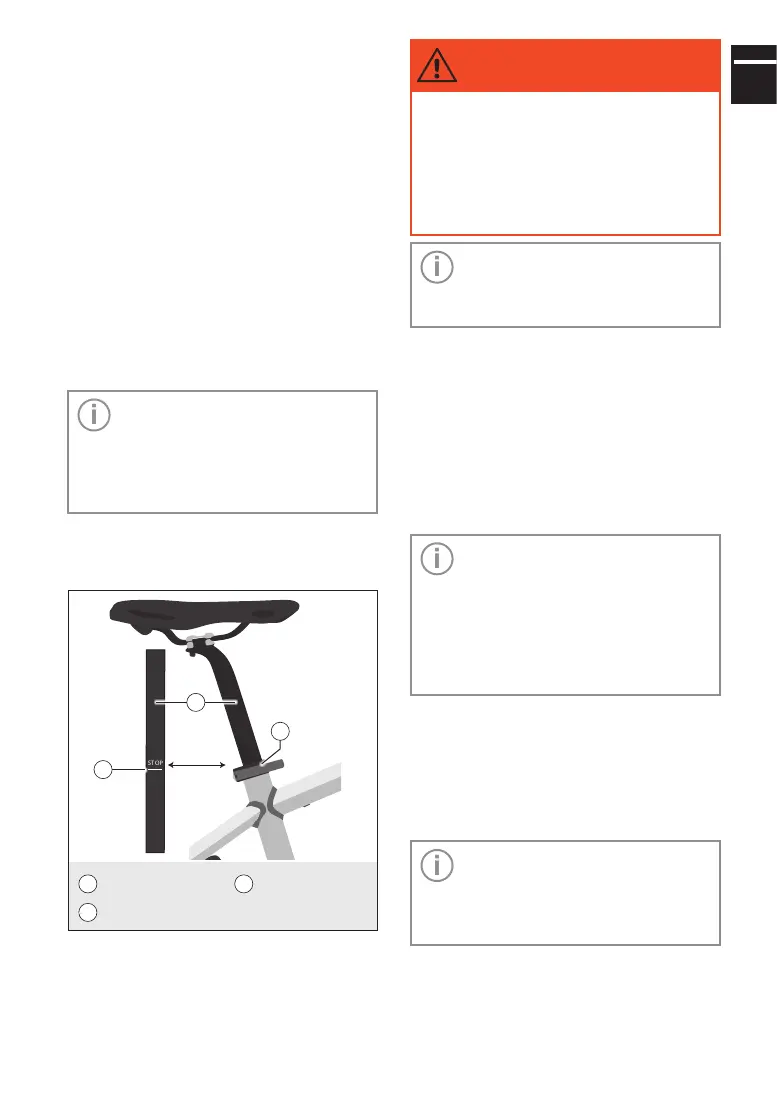 STOP