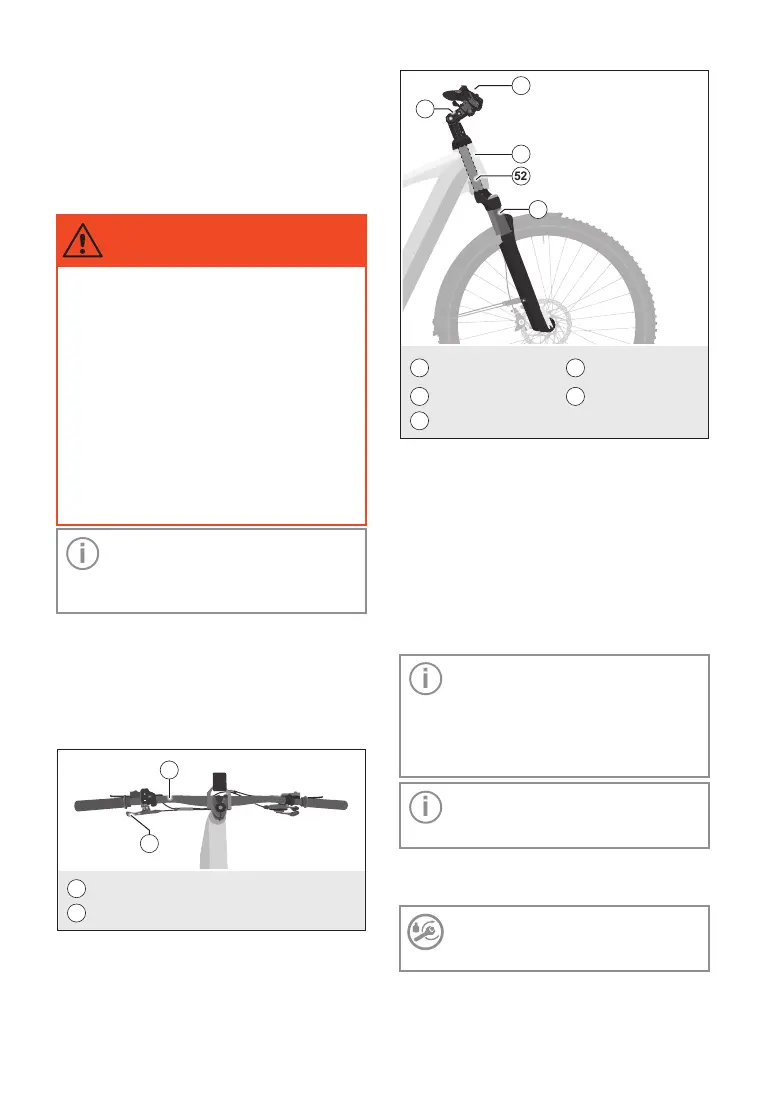 52