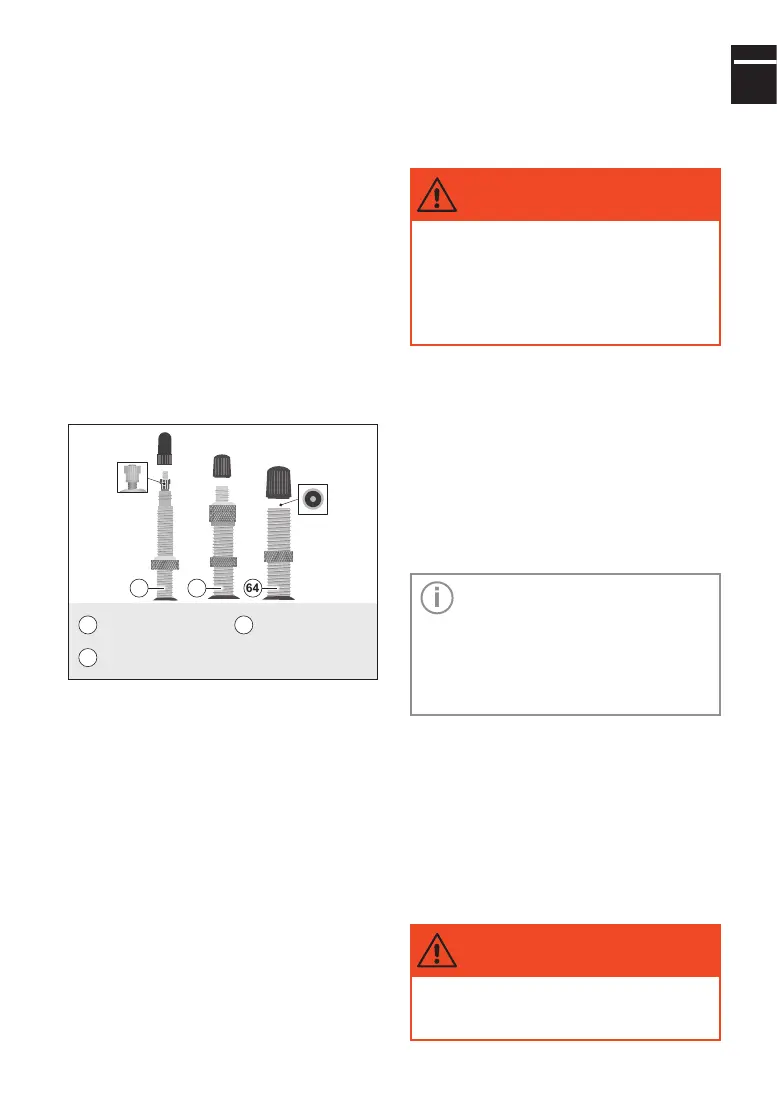 64