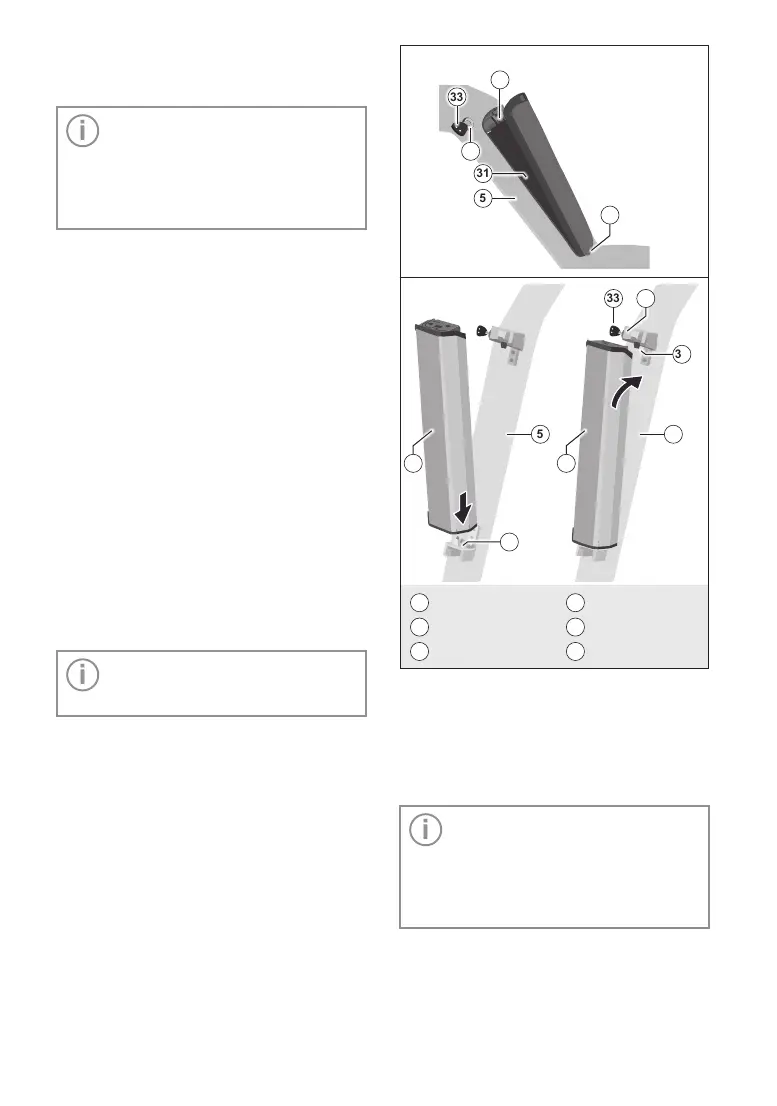 33
31
5
33
3
5