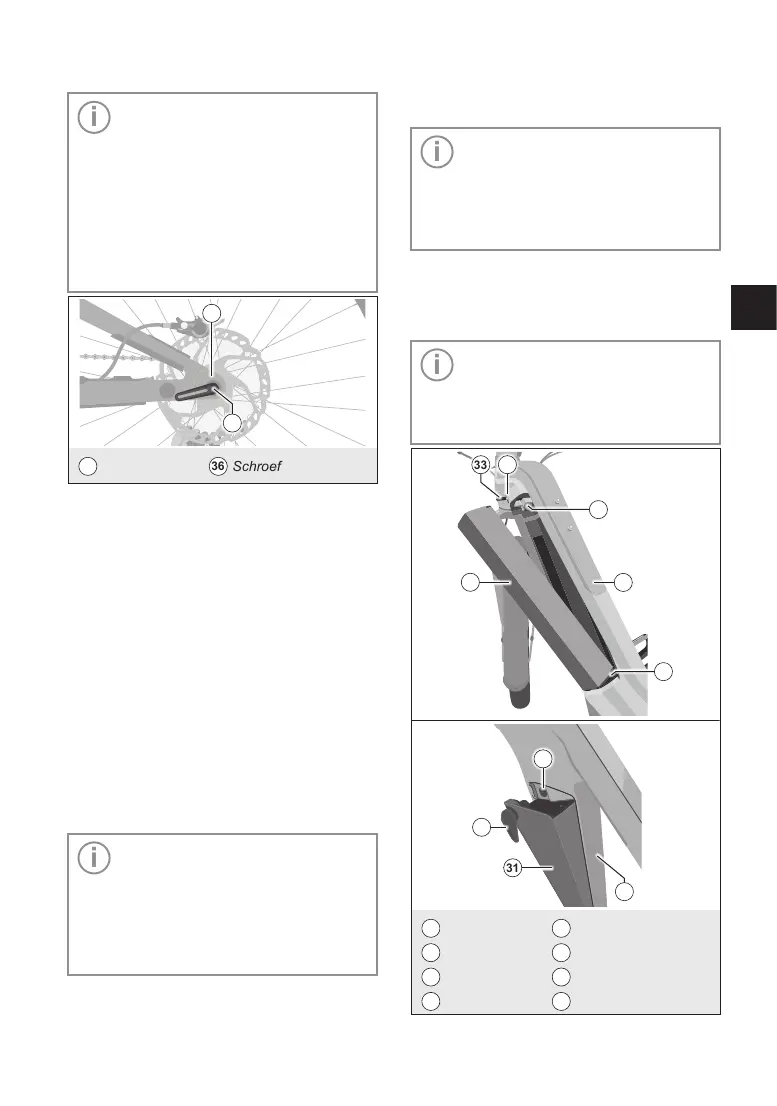 36 Schroef

33

31