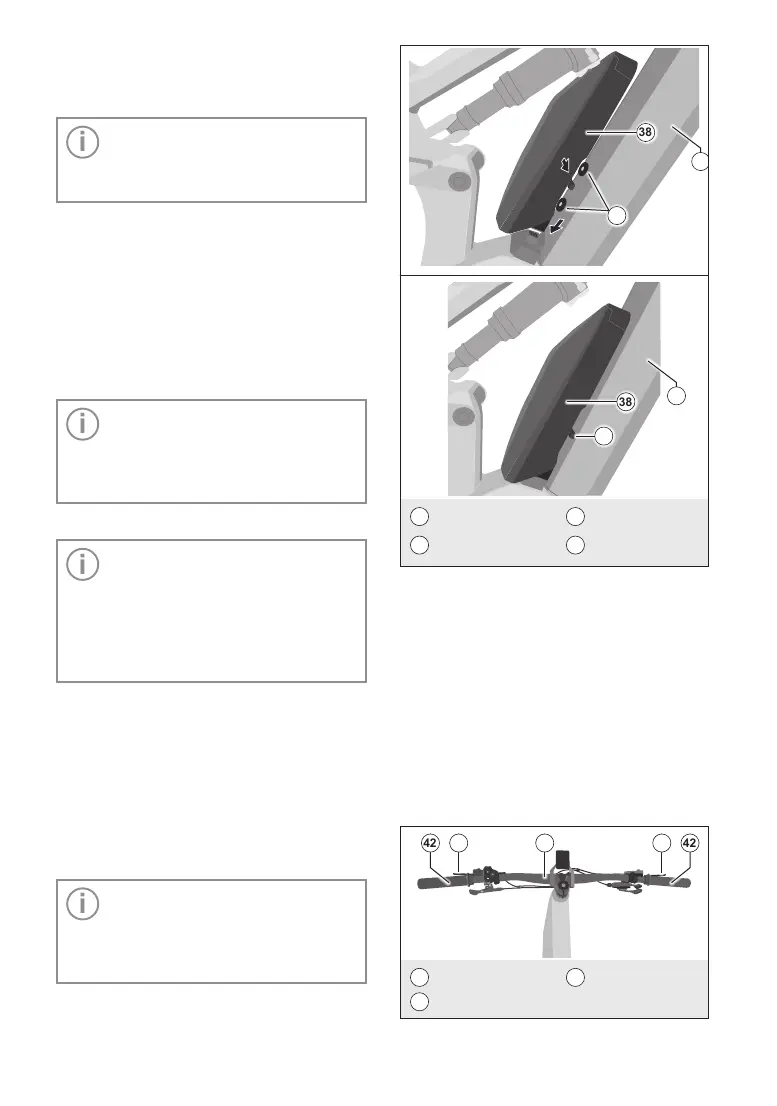 38

38

42

42