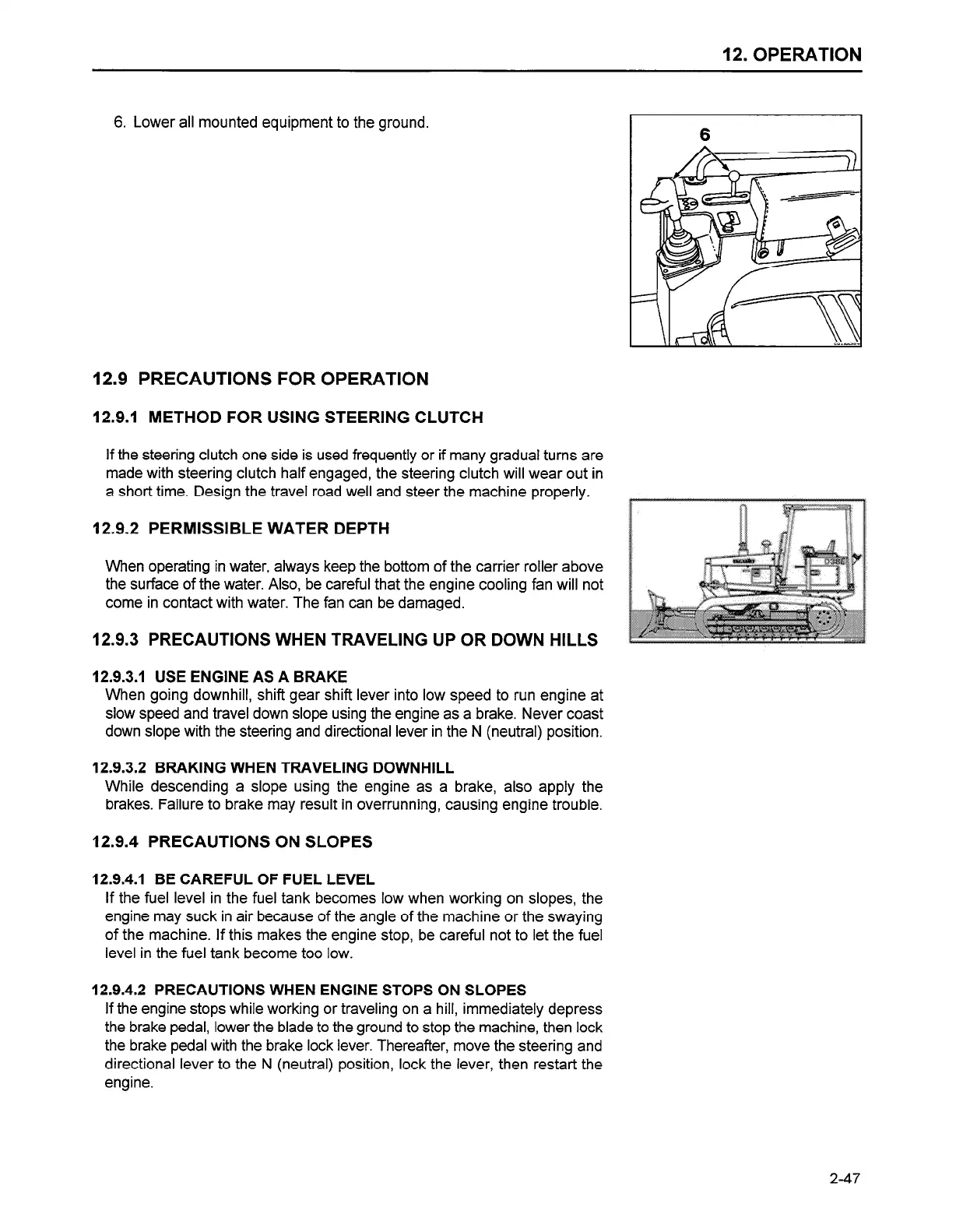 12. OPERATION

6. Lower all mounted equipment to the ground.

6

12.9 PRECAUTIONS FOR OPERATION

12.9.1 METHOD FOR USING STEERING CLUTCH

If the steering clutch one side is used frequently or if many gradual turns are made with steering clutch half engaged, the steering clutch will wear out in a short time. Design the travel road well and steer the machine properly.

12.9.2 PERMISSIBLE WATER DEPTH

When operating in water, always keep the bottom of the carrier roller above the surface of the water. Also, be careful that the engine cooling fan will not come in contact with water. The fan can be damaged.

12.9.3 PRECAUTIONS WHEN TRAVELING UP OR DOWN HILLS

12.9.3.1 USE ENGINE AS A BRAKE
When going downhill, shift gear shift lever into low speed to run engine at slow speed and travel down slope using the engine as a brake. Never coast down slope with the steering and directional lever in the N (neutral) position.

12.9.3.2 BRAKING WHEN TRAVELING DOWNHILL
While descending a slope using the engine as a brake, also apply the brakes. Failure to brake may result in overrunning, causing engine trouble.

12.9.4 PRECAUTIONS ON SLOPES

12.9.4.1 BE CAREFUL OF FUEL LEVEL
If the fuel level in the fuel tank becomes low when working on slopes, the engine may suck in air because of the angle of the machine or the swaying of the machine. If this makes the engine stop, be careful not to let the fuel level in the fuel tank become too low.

12.9.4.2 PRECAUTIONS WHEN ENGINE STOPS ON SLOPES
If the engine stops while working or traveling on a hill, immediately depress the brake pedal, lower the blade to the ground to stop the machine, then lock the brake pedal with the brake lock lever. Thereafter, move the steering and directional lever to the N (neutral) position, lock the lever, then restart the engine.

2-47