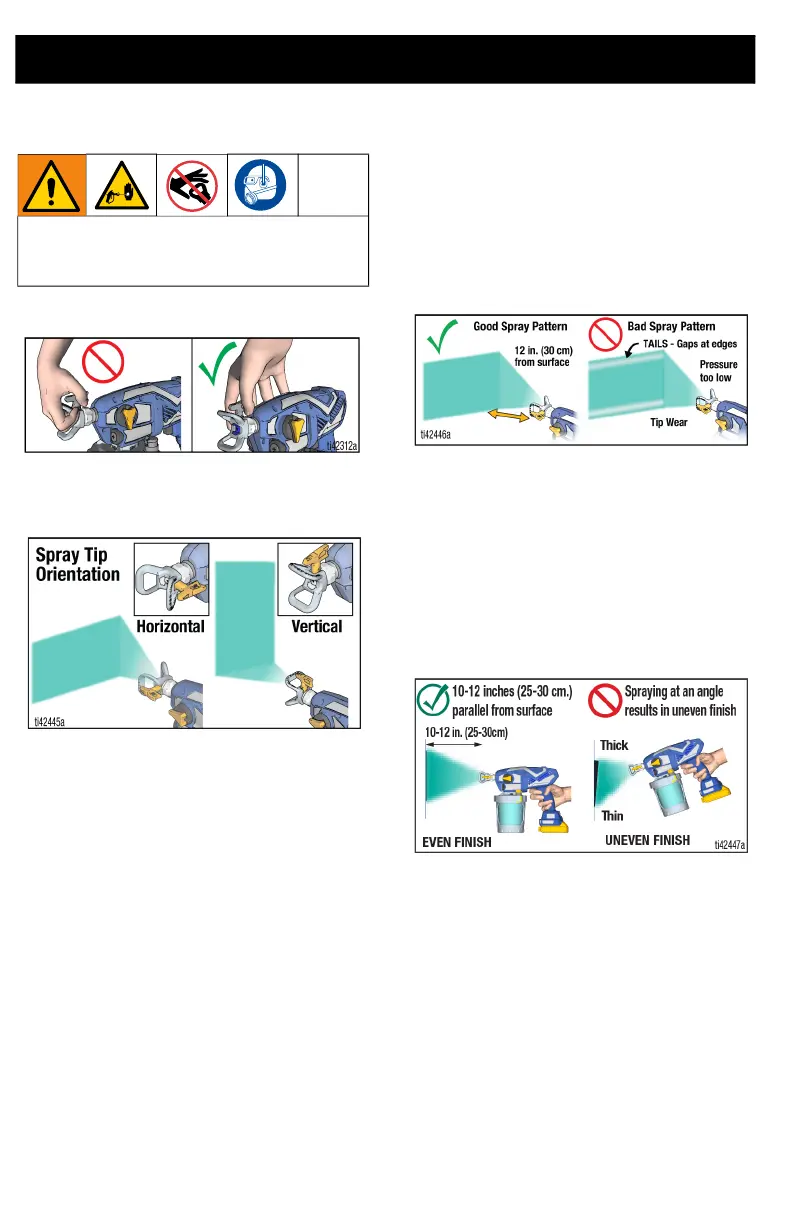 ti42312a

Spray Tip Orientation

Horizontal

Vertical

ti42445a

Good Spray Pattern

12 in. (30 cm) from surface

ti42446a

Bad Spray Pattern

TAILS - Gaps at edges

Pressure too low

Tip Wear

10-12 inches (25-30 cm.) parallel from surface

10-12 in. (25-30cm)

EVEN FINISH

Spraying at an angle results in uneven finish

Thick

Thin

UNEVEN FINISH

ti42447a