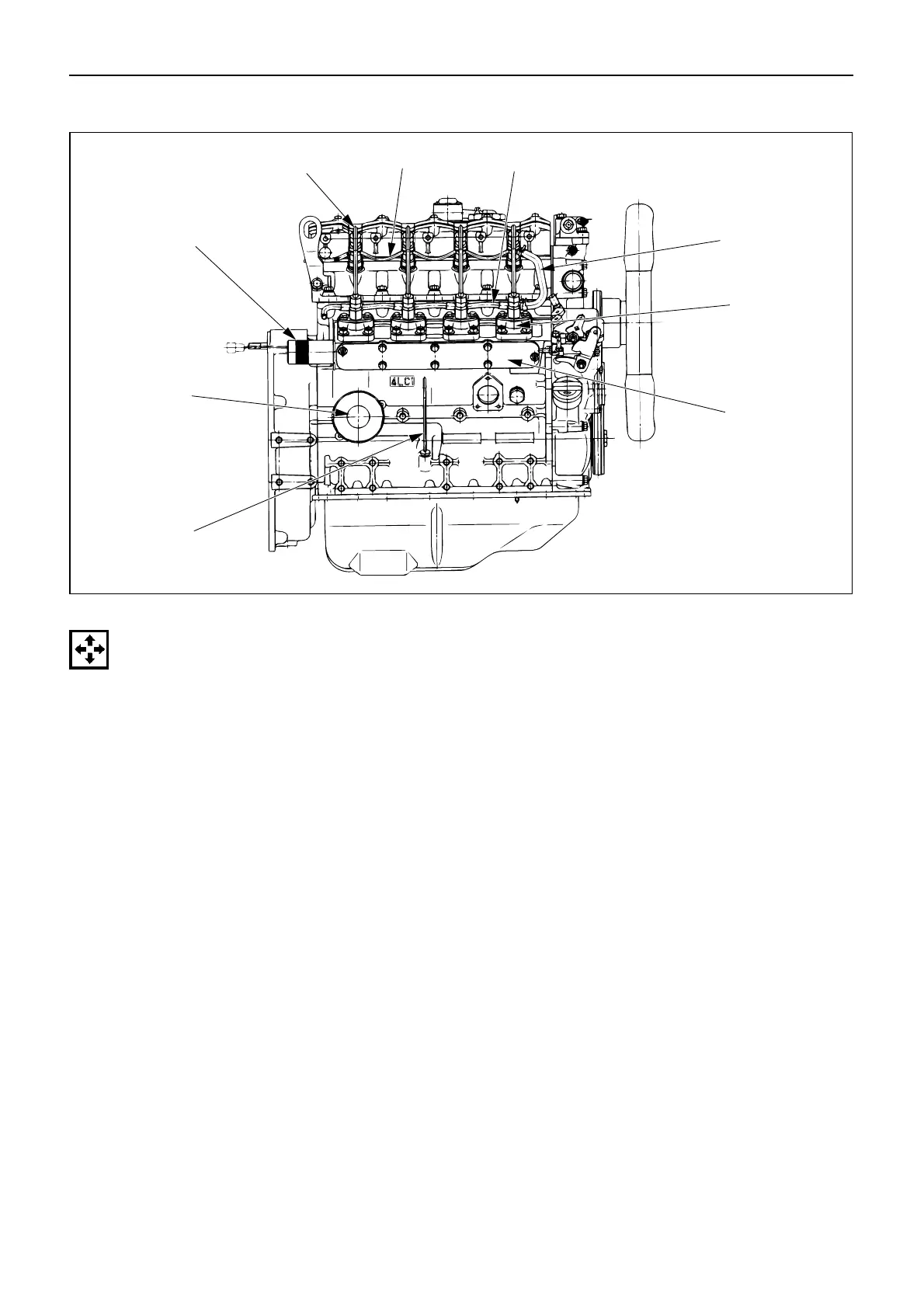 4LC1