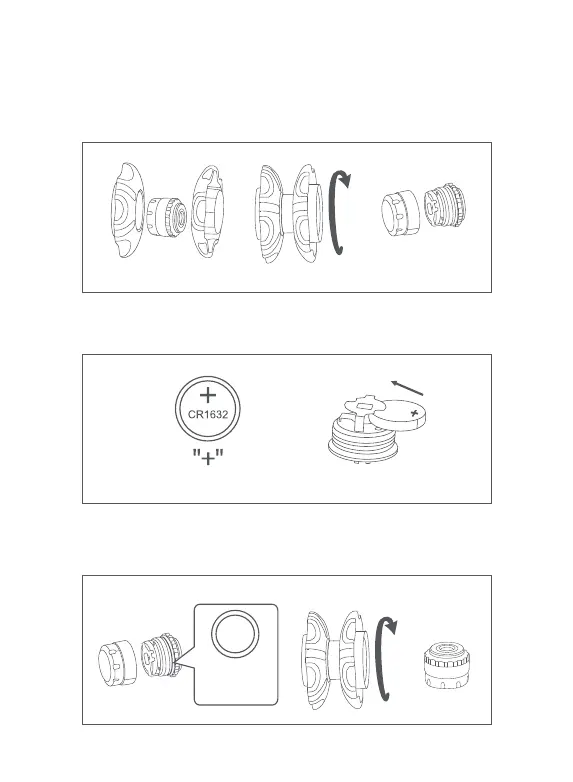 +
CR1632
"+"

+