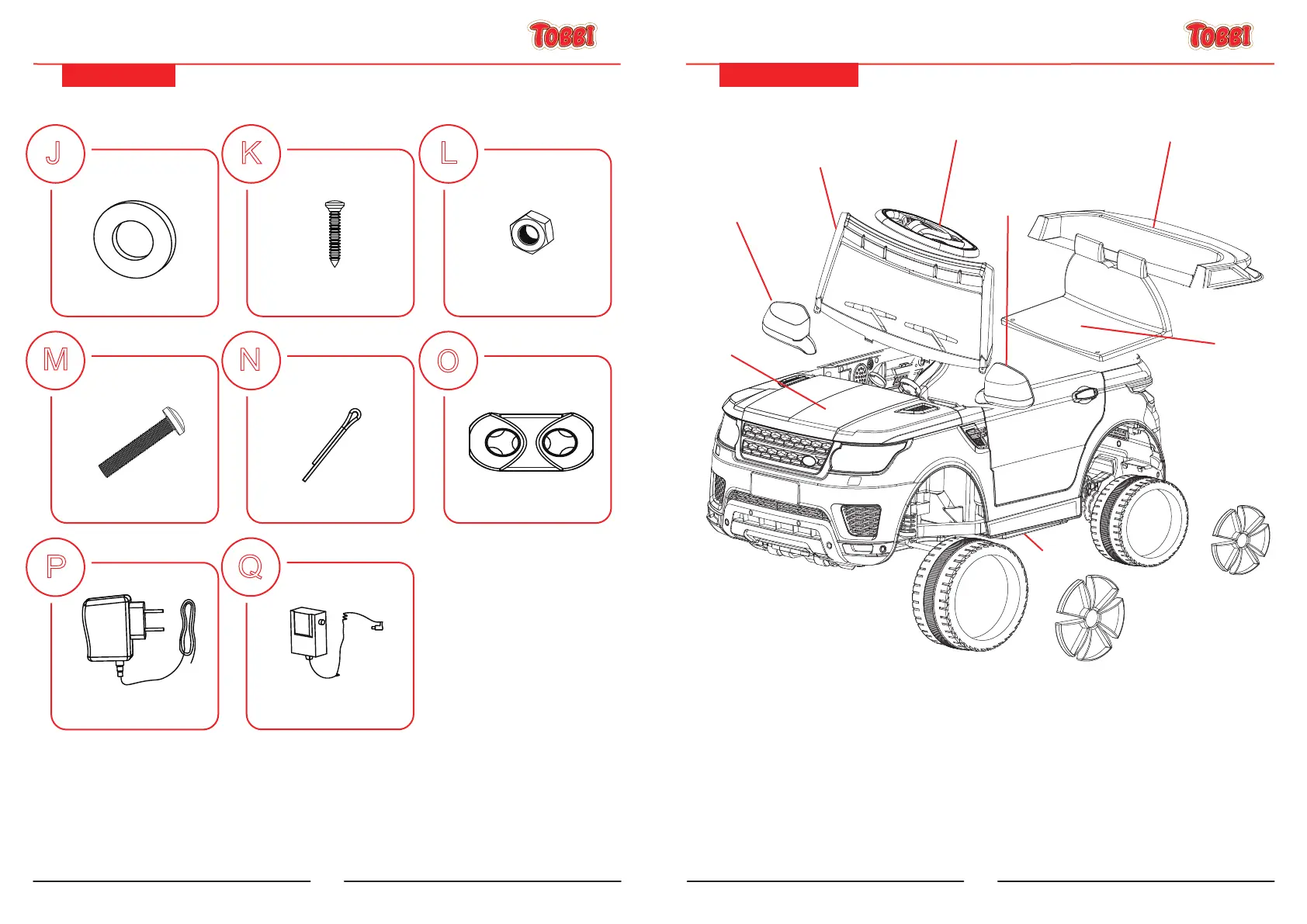 TOBBI

J

K

L

M

N

O

P

Q

TOBBI