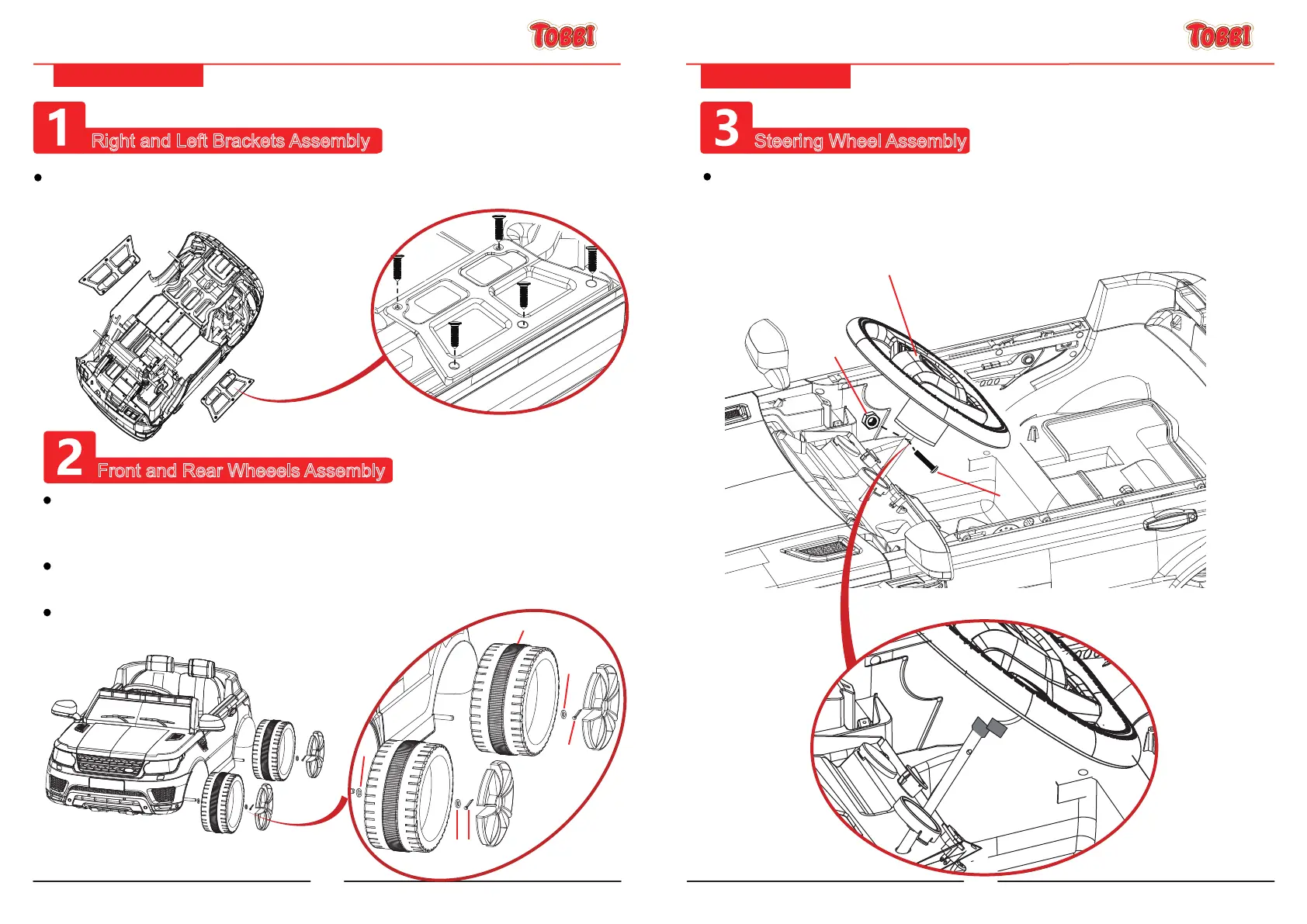 TOBBI

1 Right and Left Brackets Assembly

2 Front and Rear Wheeels Assembly

TOBBI

3 Steering Wheel Assembly