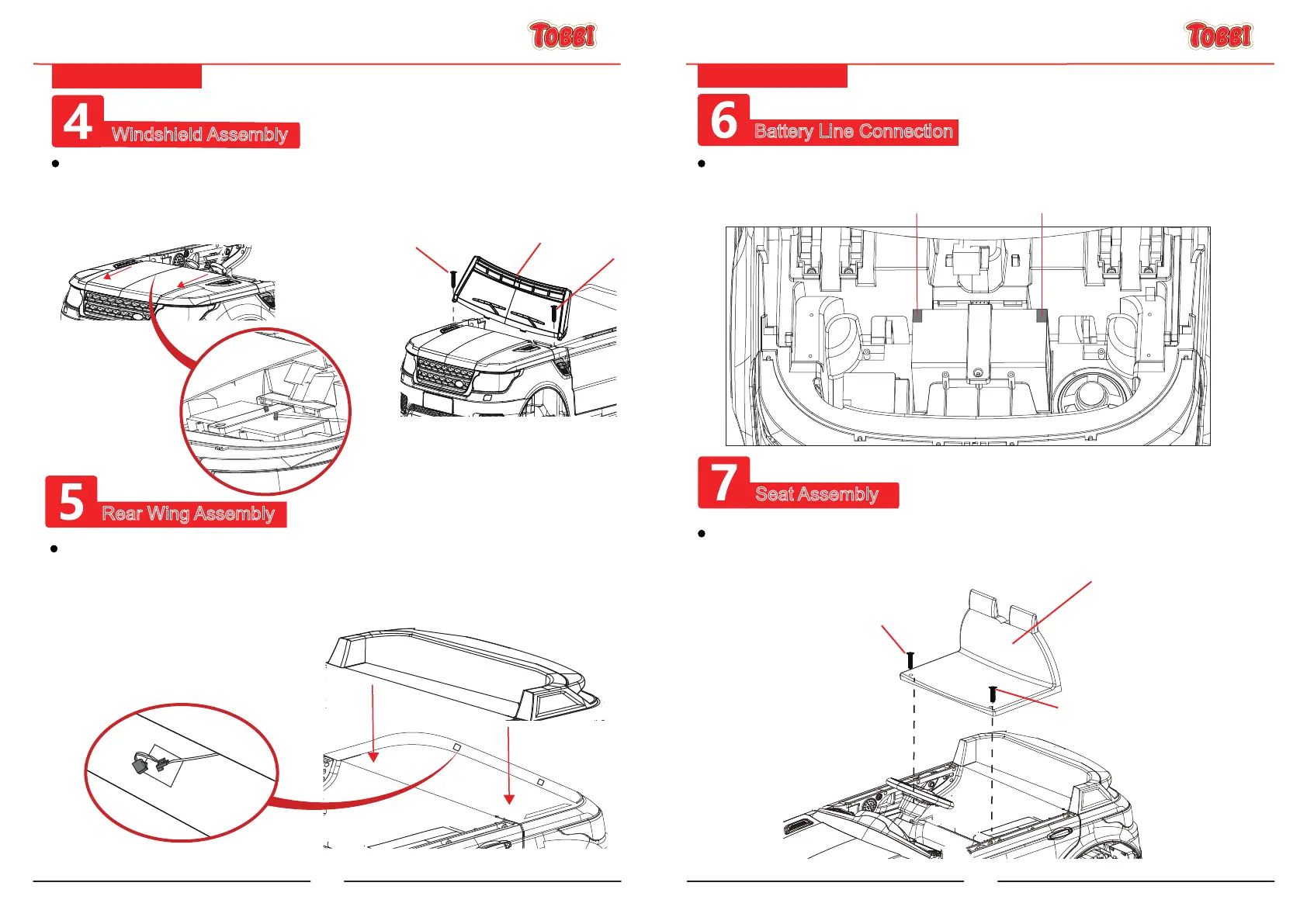 TOBBI

4 Windshield Assembly

5 Rear Wing Assembly

TOBBI

6 Battery Line Connection

7 Seat Assembly