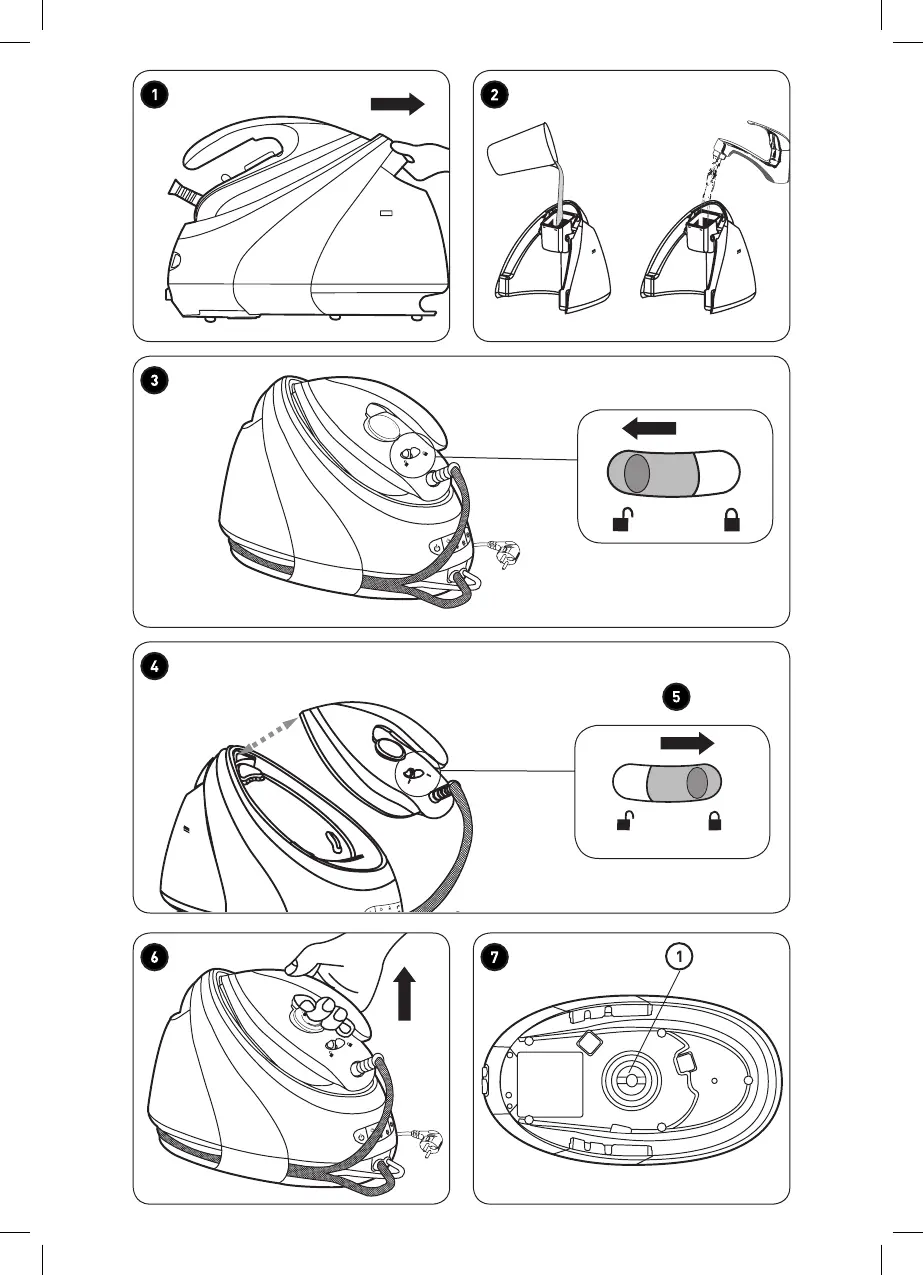 1
2
3
4
5
6
7
1