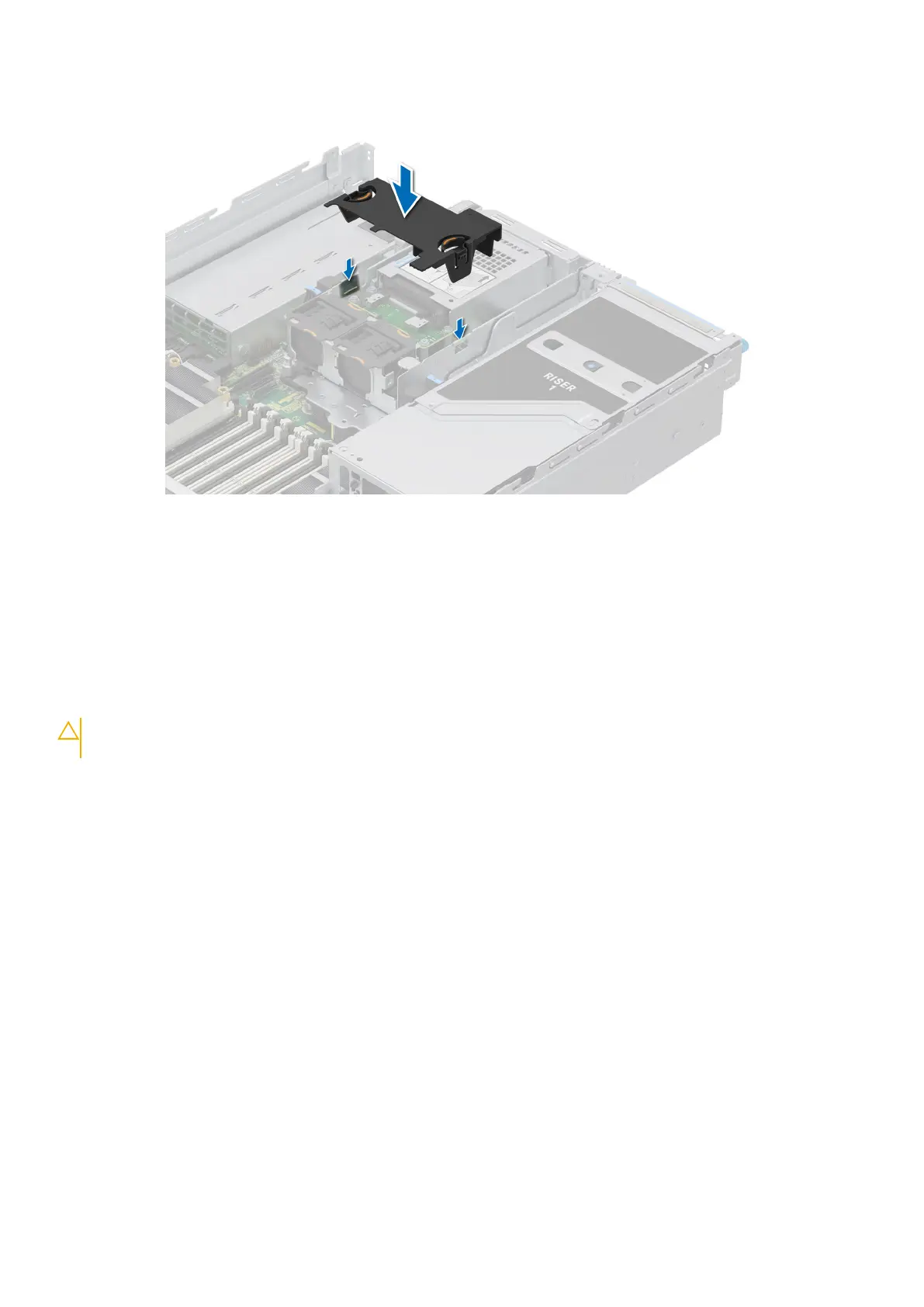 RISER
1