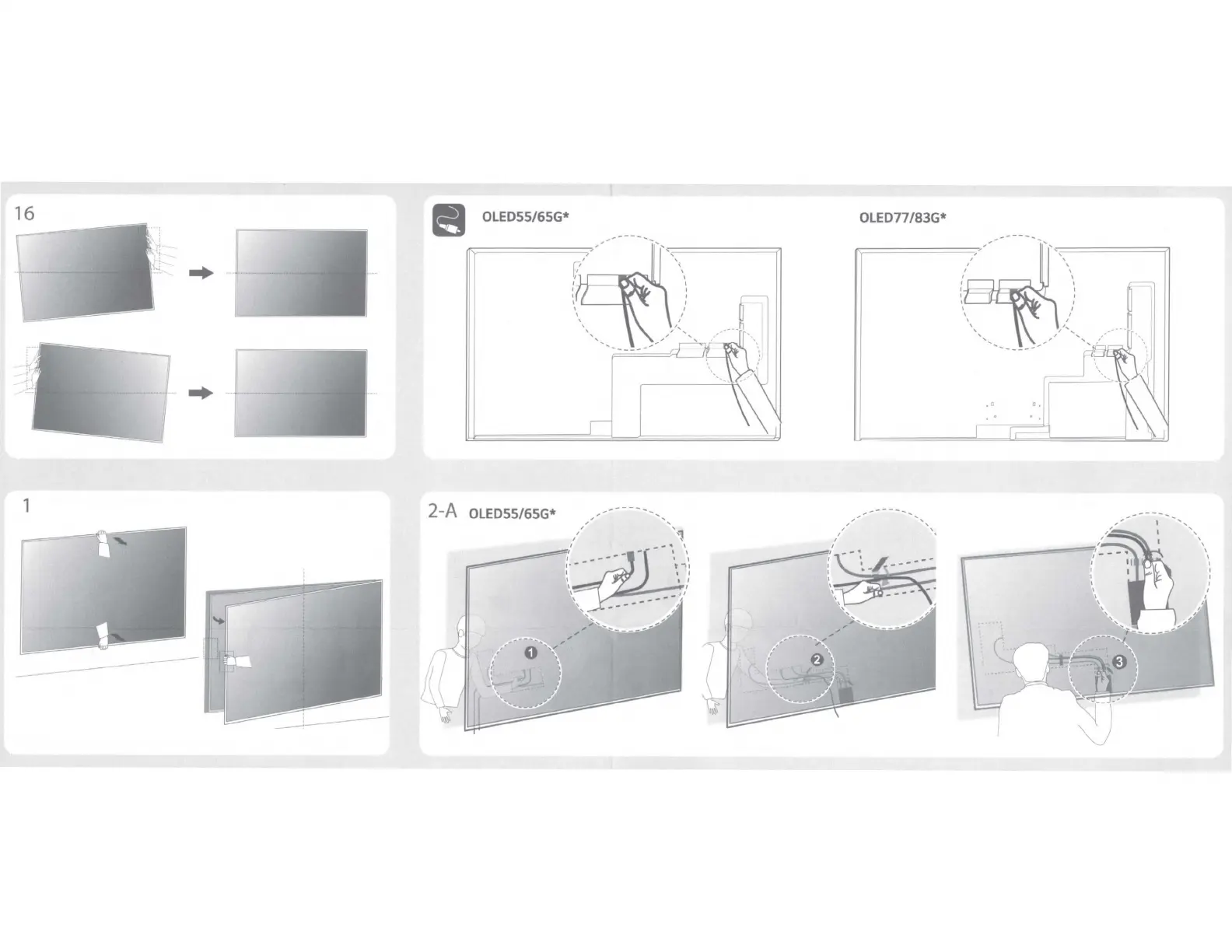 16

OLED55/65G*

OLED77/83G*

1

2-A OLED55/65G*

1

2

3