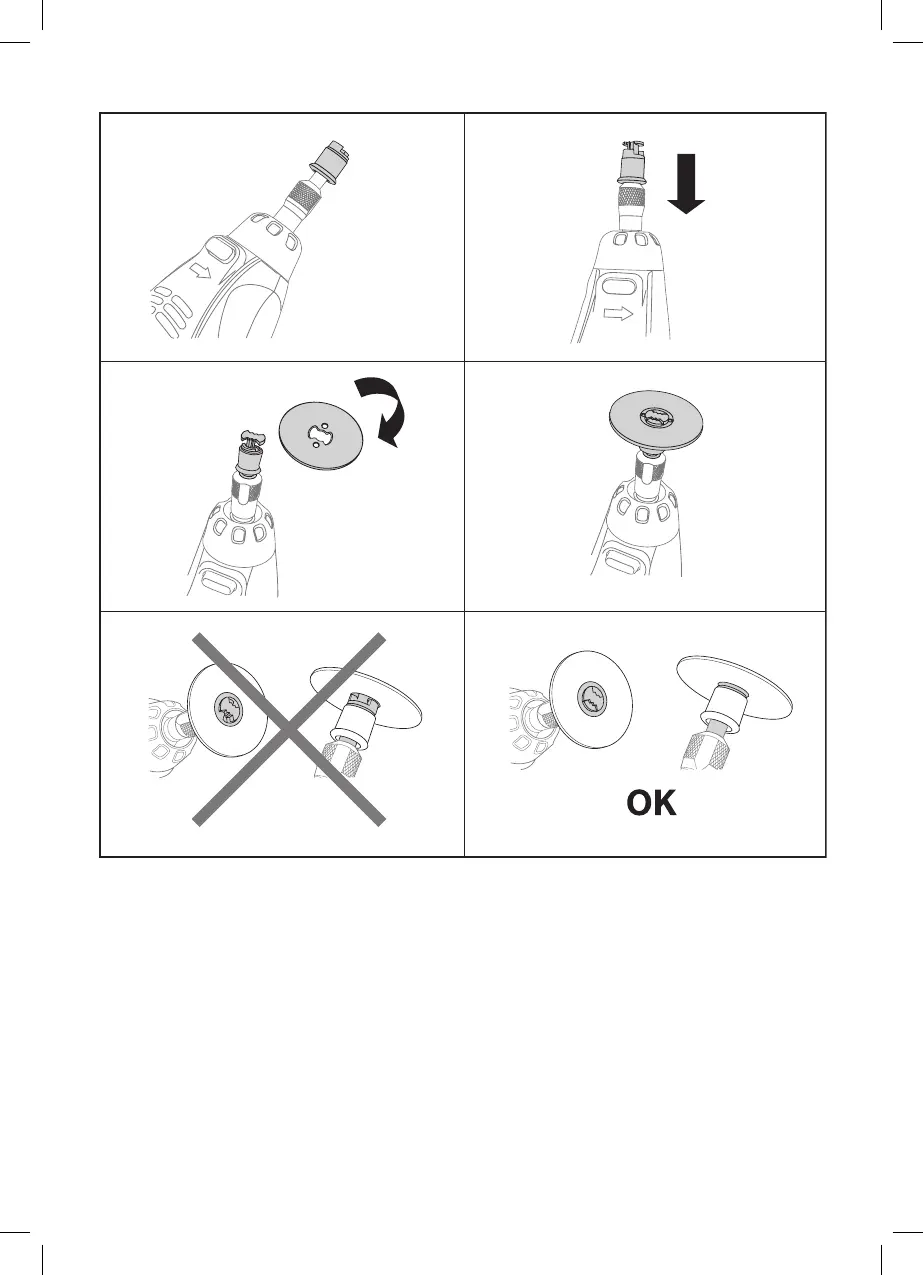 OK