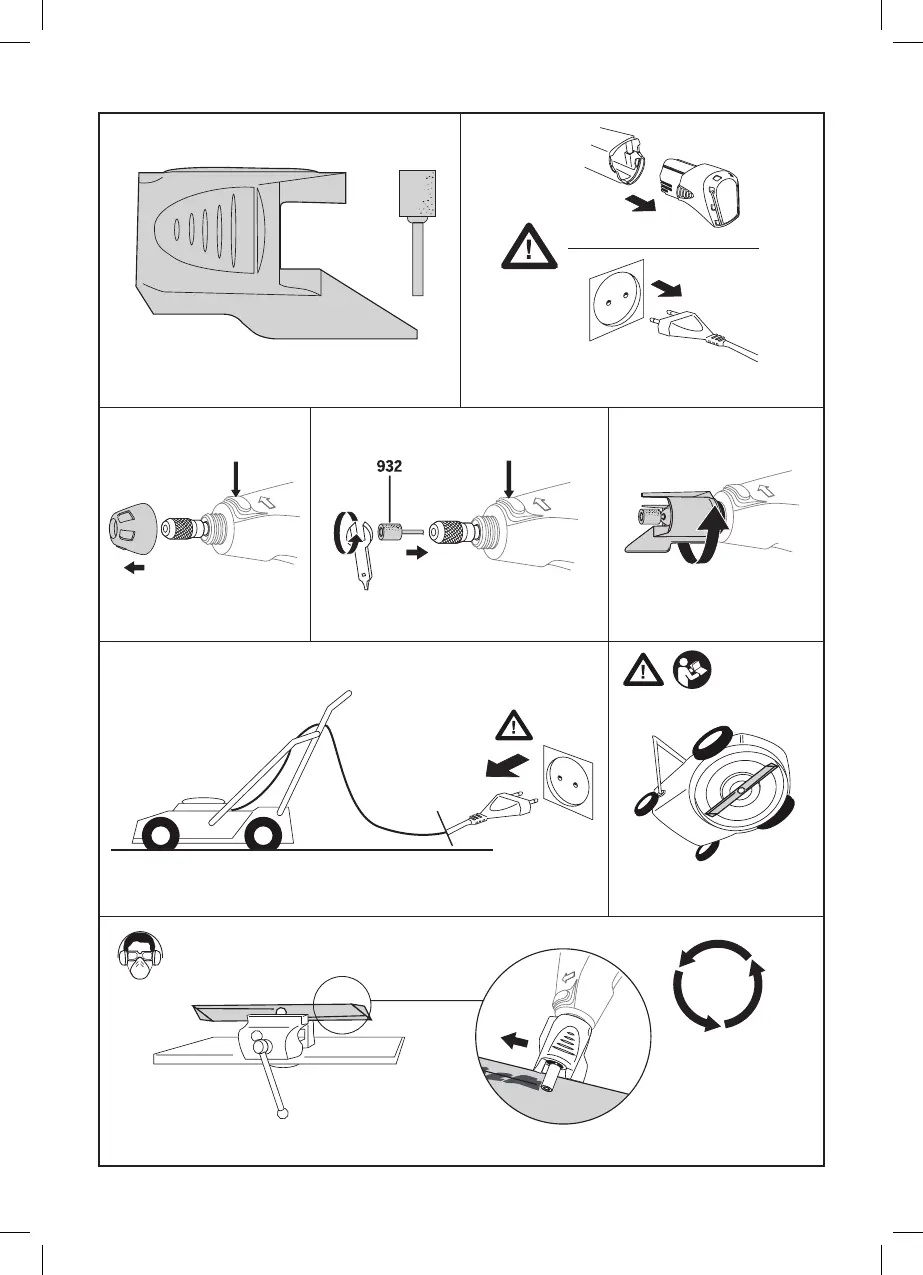 932