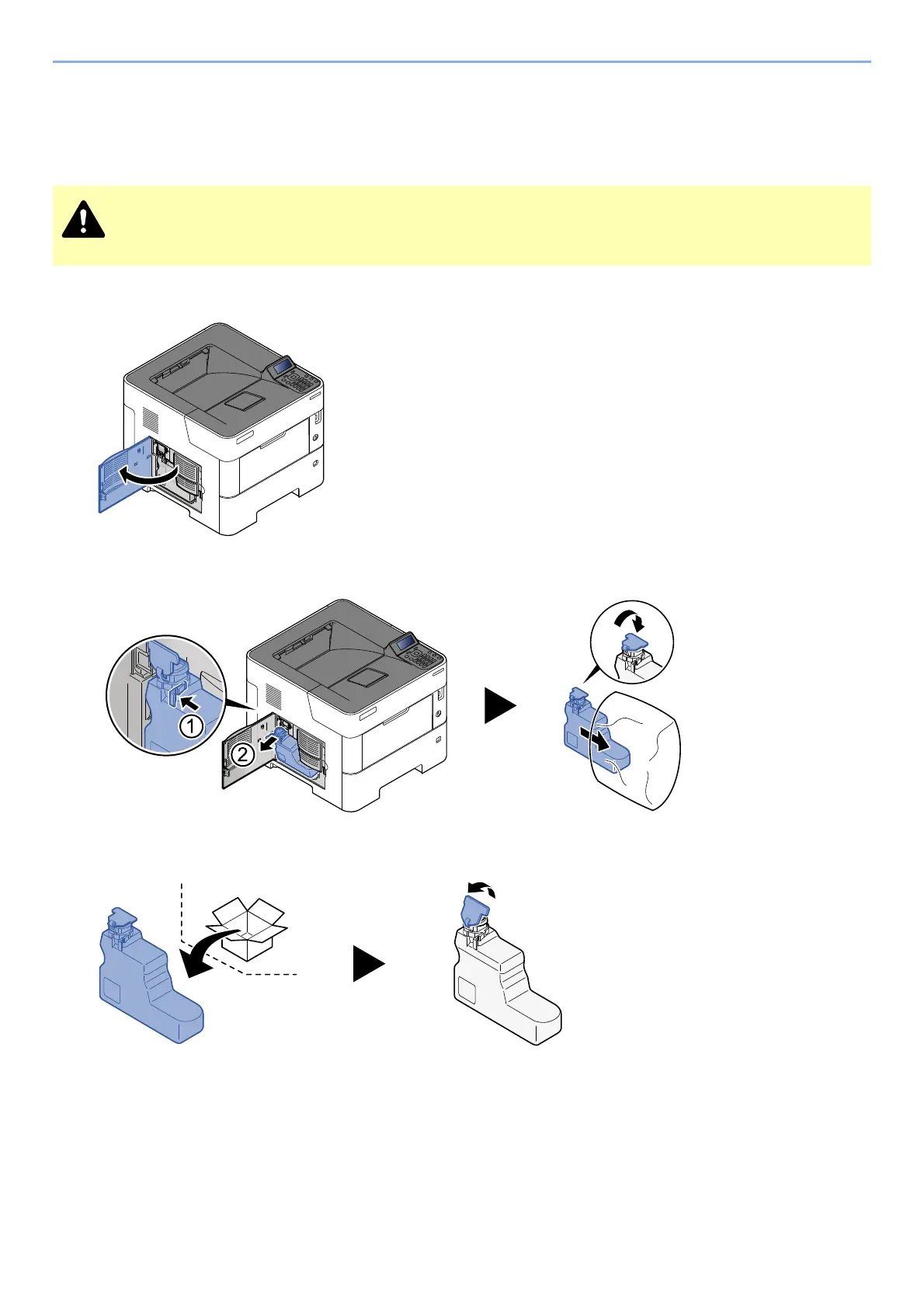 ①

②