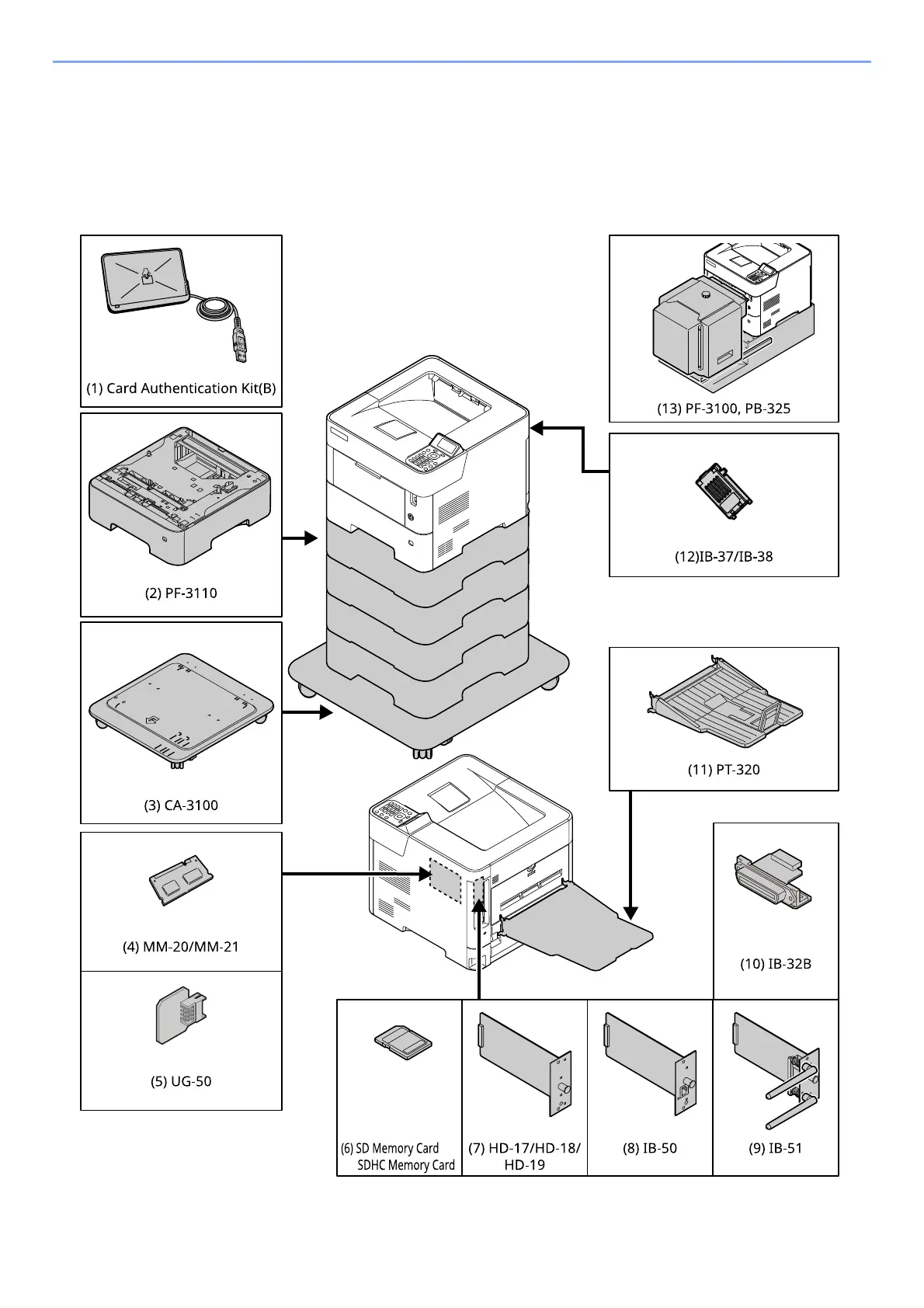 (1) Card Authentication Kit(B)

(2) PF-3110

(3) CA-3100

(4) MM-20/MM-21

(5) UG-50

(13) PF-3100, PB-325

(12)IB-37/IB-38

(11) PT-320

(10) IB-32B

(6) SD Memory Card
SDHC Memory Card

(7) HD-17/HD-18/
HD-19

(8) IB-50

(9) IB-51