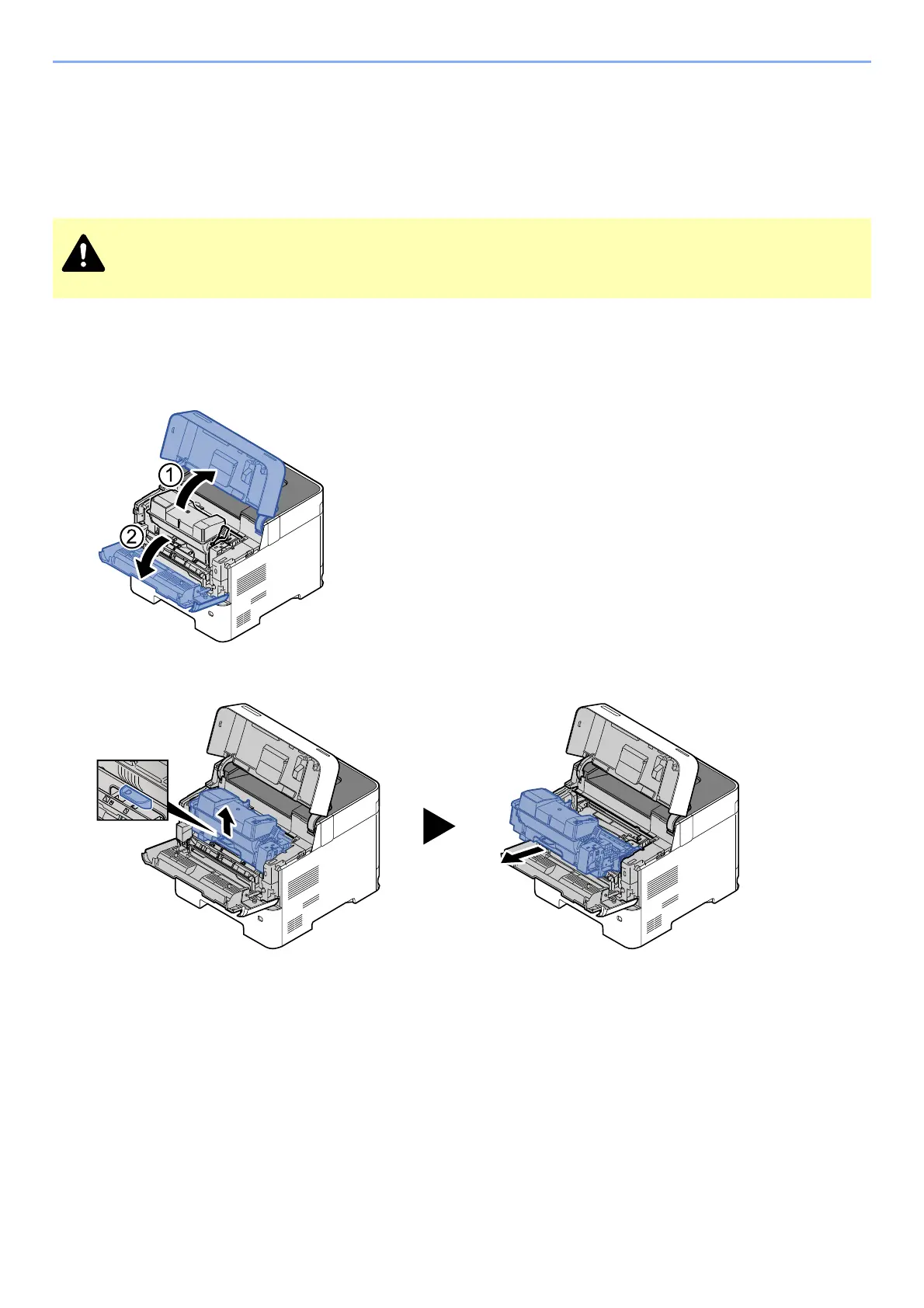 1

2